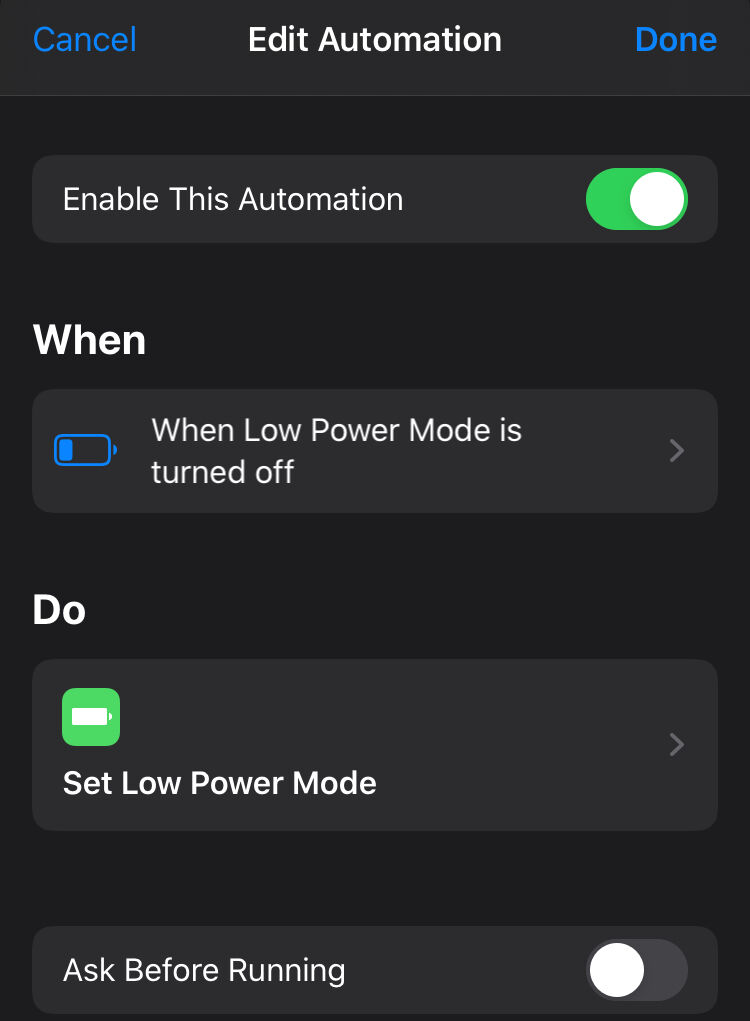 Cancel Edit Automation Done

Enable This Automation

When

When Low Power Mode is turned off

Do

Set Low Power Mode

Ask Before Running