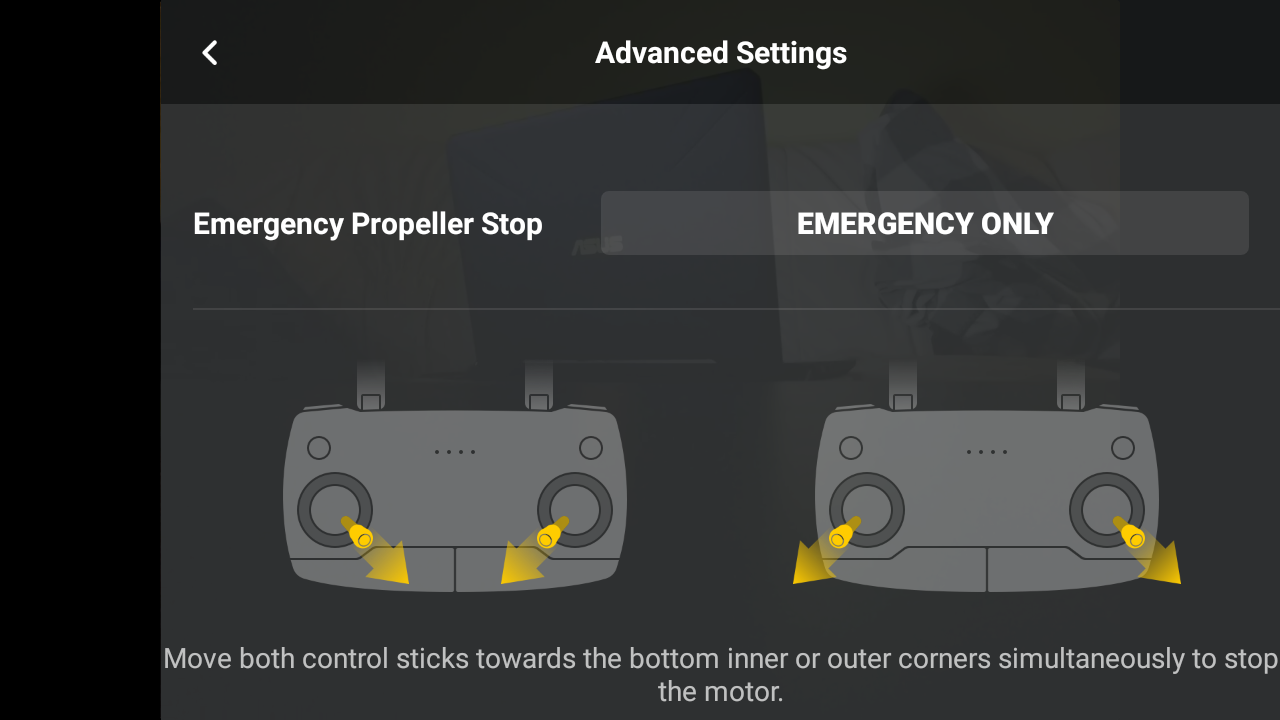 Advanced Settings

Emergency Propeller Stop

EMERGENCY ONLY

Move both control sticks towards the bottom inner or outer corners simultaneously to stop the motor.