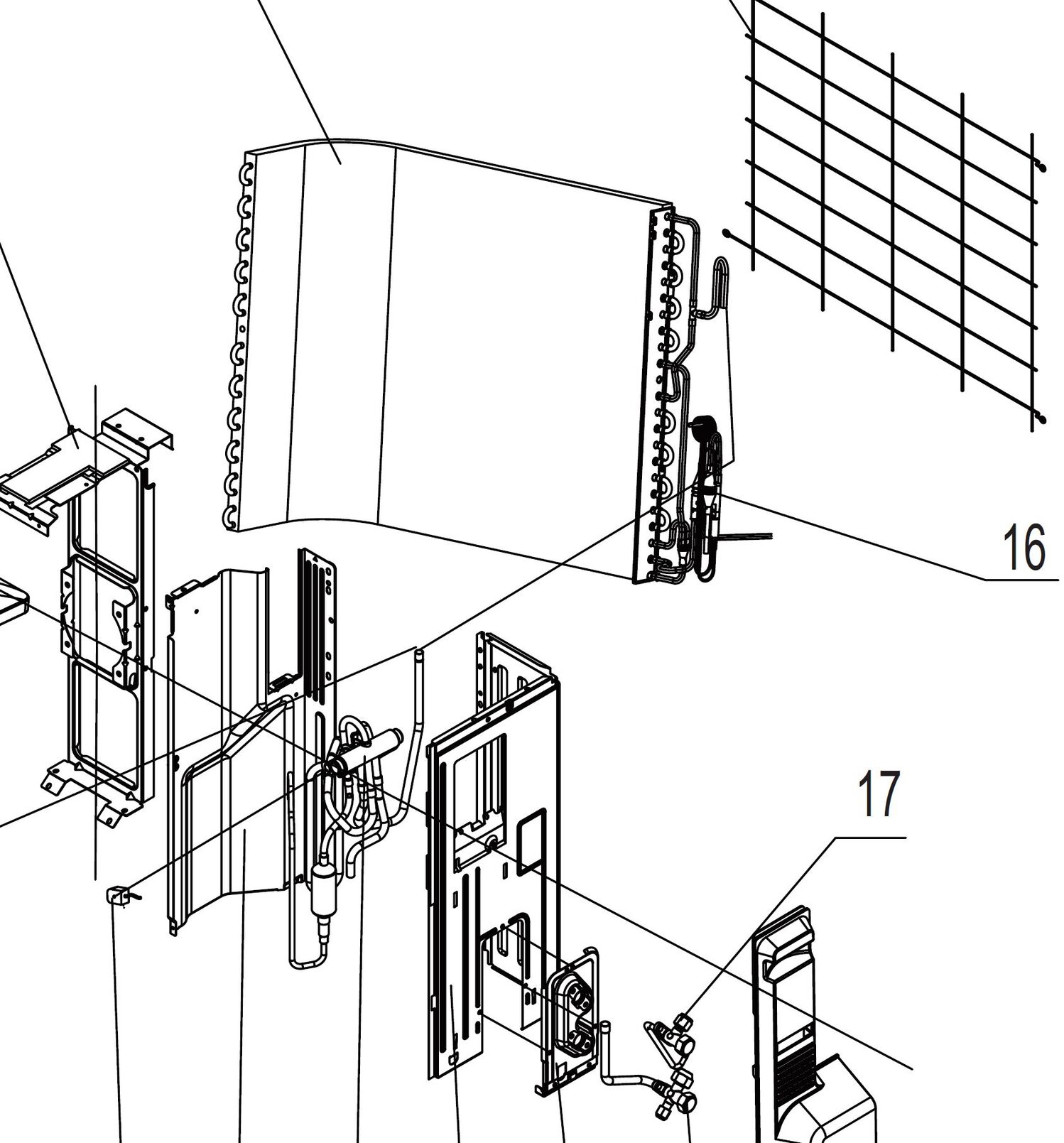 16

17