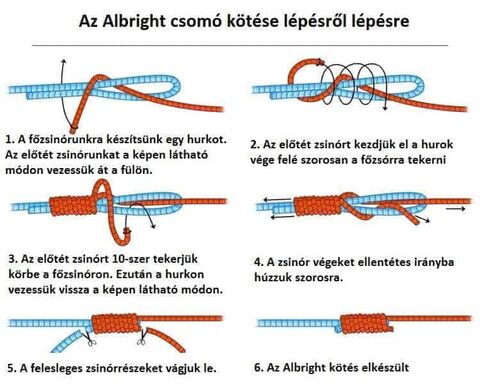 Az Albright csomó kötése lépésről lépésre

1. A főzsinórunkra készítsünk egy hurkot. Az előtét zsinórunkat a képen látható módon vezessük át a fülön.

2. Az előtét zsinórt kezdjük el a hurok vége felé szorosan a főzsórra tekerni

3. Az előtét zsinórt 10-szer tekerjük körbe a főzsinóron. Ezután a hurkon vezessük vissza a képen látható módon.

4. A zsinór végeket ellentétes irányba húzzuk szorosra.

5. A felesleges zsinórrészeket vágjuk le.

6. Az Albright kötés elkészült