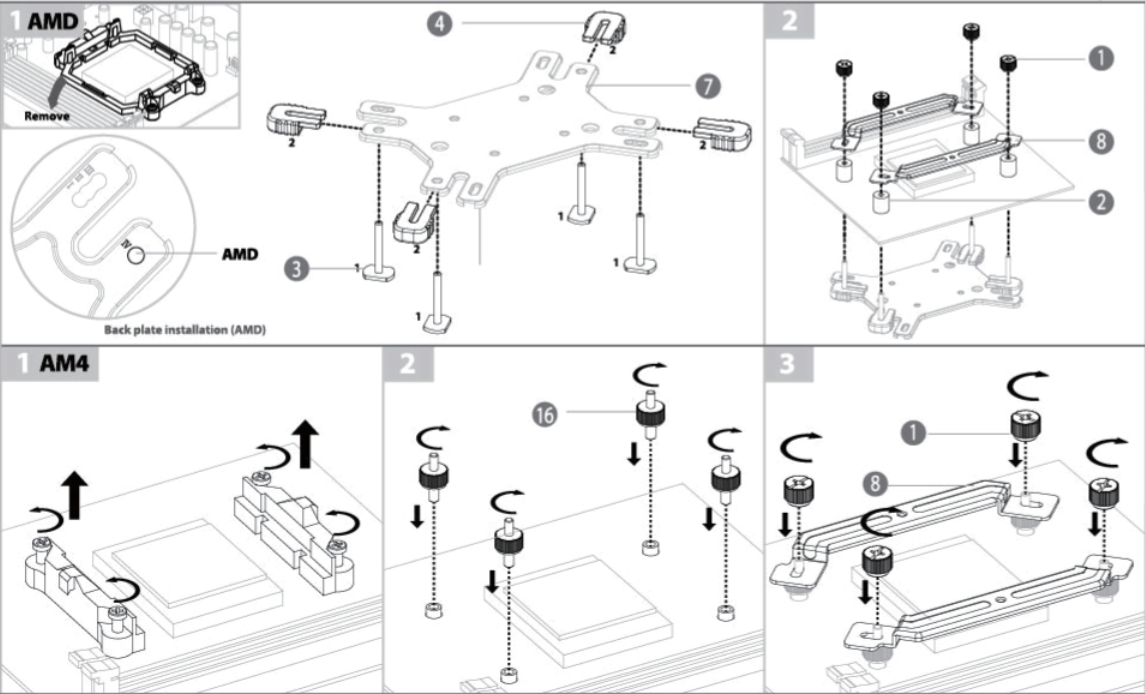 1 AMD

Remove

AMD

Back plate installation (AMD)

4

2

7

2

2

2

3

1

1

1

1

2

1

8

2

1 AM4

2

16

3

1

8