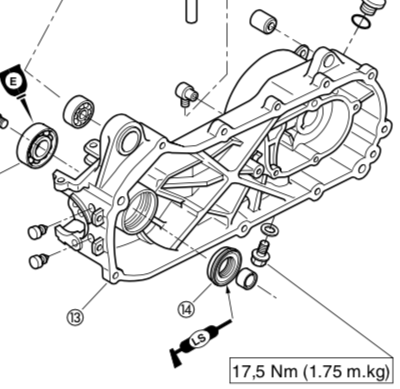 E

⑬

⑭

LS

17,5 Nm (1.75 m.kg)