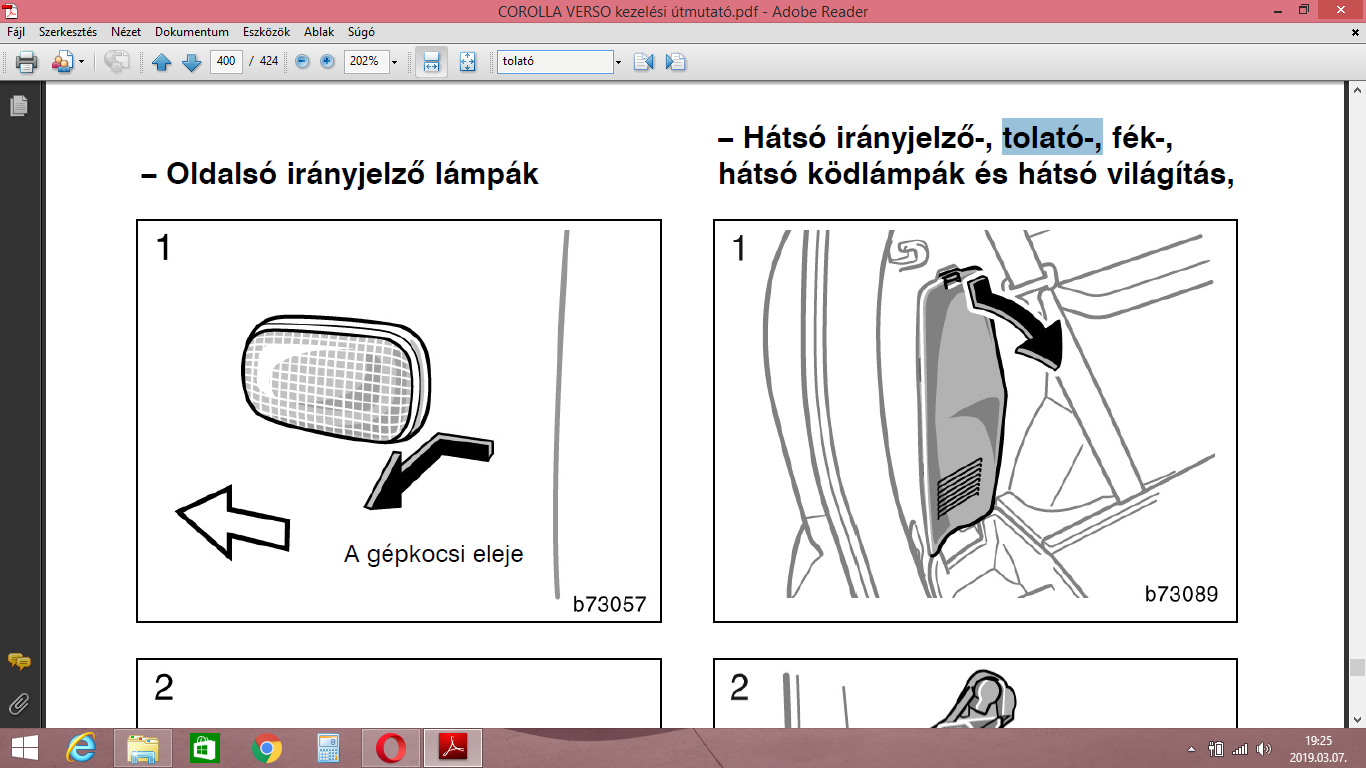 COROLLA VERSO kezelési útmutató.pdf - Adobe Reader

Fájl Szerkesztés Nézet Dokumentum Eszközök Ablak Súgó

400 / 424 202% tolató

– Oldalsó irányjelző lámpák

1

A gépkocsi eleje

b73057

2

– Hátsó irányjelző-, tolató-, fék-, hátsó ködlámpák és hátsó világítás,

1

b73089

2

19:25
2019.03.07.