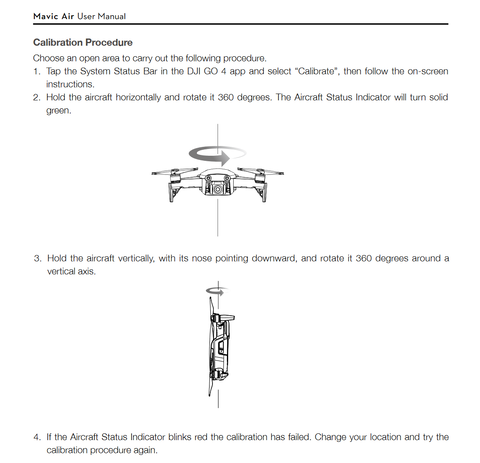 Mavic Air User Manual

Calibration Procedure

Choose an open area to carry out the following procedure.

1. Tap the System Status Bar in the DJI GO 4 app and select "Calibrate", then follow the on-screen instructions.

2. Hold the aircraft horizontally and rotate it 360 degrees. The Aircraft Status Indicator will turn solid green.

3. Hold the aircraft vertically, with its nose pointing downward, and rotate it 360 degrees around a vertical axis.

4. If the Aircraft Status Indicator blinks red the calibration has failed. Change your location and try the calibration procedure again.