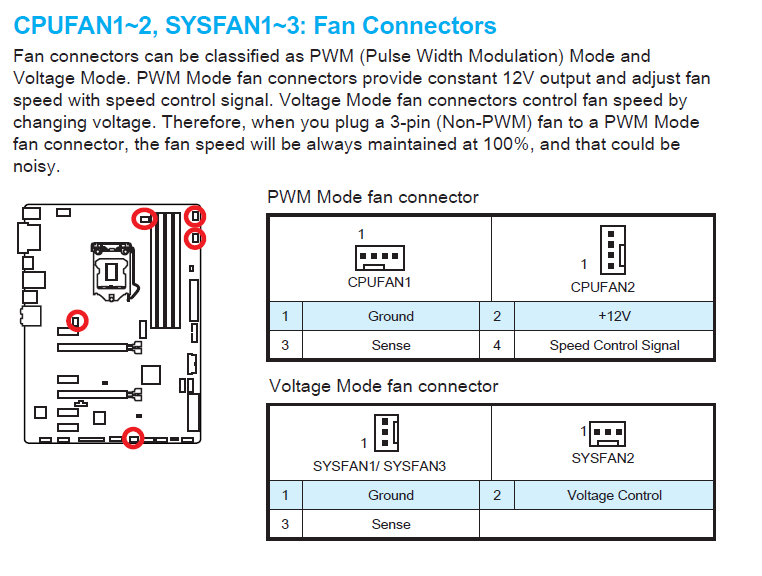 CPUFAN1~2, SYSFAN1~3: Fan Connectors

Fan connectors can be classified as PWM (Pulse Width Modulation) Mode and Voltage Mode. PWM Mode fan connectors provide constant 12V output and adjust fan speed with speed control signal. Voltage Mode fan connectors control fan speed by changing voltage. Therefore, when you plug a 3-pin (Non-PWM) fan to a PWM Mode fan connector, the fan speed will be always maintained at 100%, and that could be noisy.

PWM Mode fan connector

| 1 CPUFAN1 | | 1 CPUFAN2 | |
|---|---|---|---|
| 1 | Ground | 2 | +12V |
| 3 | Sense | 4 | Speed Control Signal |

Voltage Mode fan connector

| 1 SYSFAN1/ SYSFAN3 | | 1 SYSFAN2 | |
|---|---|---|---|
| 1 | Ground | 2 | Voltage Control |
| 3 | Sense | | |