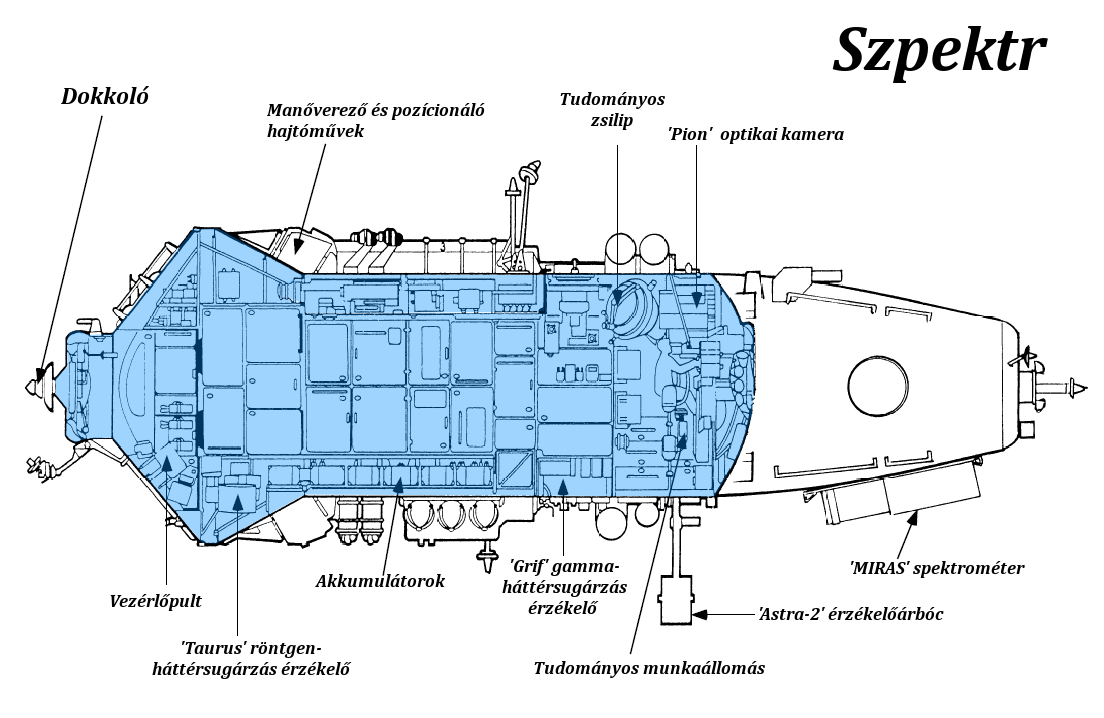 Szpektr

Dokkoló

Manőverező és pozícionáló hajtóművek

Tudományos zsilip

'Pion' optikai kamera

3

Vezérlőpult

'Taurus' röntgen-háttérsugárzás érzékelő

Akkumulátorok

'Grif' gamma-háttérsugárzás érzékelő

Tudományos munkaállomás

'Astra-2' érzékelőárbóc

'MIRAS' spektrométer