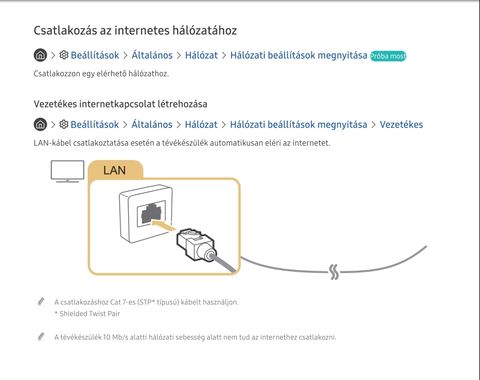 Csatlakozás az internetes hálózatához

> Beállítások > Általános > Hálózat > Hálózati beállítások megnyitása Próba most

Csatlakozzon egy elérhető hálózathoz.

Vezetékes internetkapcsolat létrehozása

> Beállítások > Általános > Hálózat > Hálózati beállítások megnyitása > Vezetékes

LAN-kábel csatlakoztatása esetén a tévékészülék automatikusan eléri az internetet.

LAN

A csatlakozáshoz Cat 7-es (STP* típusú) kábelt használjon.
* Shielded Twist Pair

A tévékészülék 10 Mb/s alatti hálózati sebesség alatt nem tud az internethez csatlakozni.