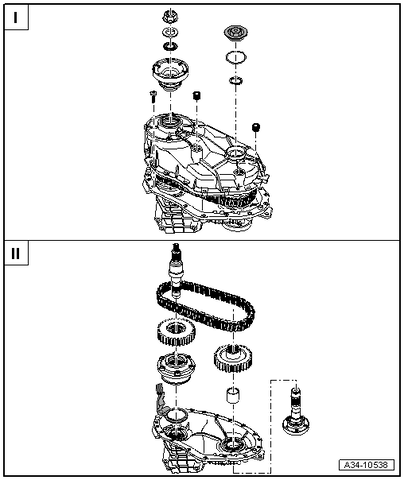 I

II

A34-10538