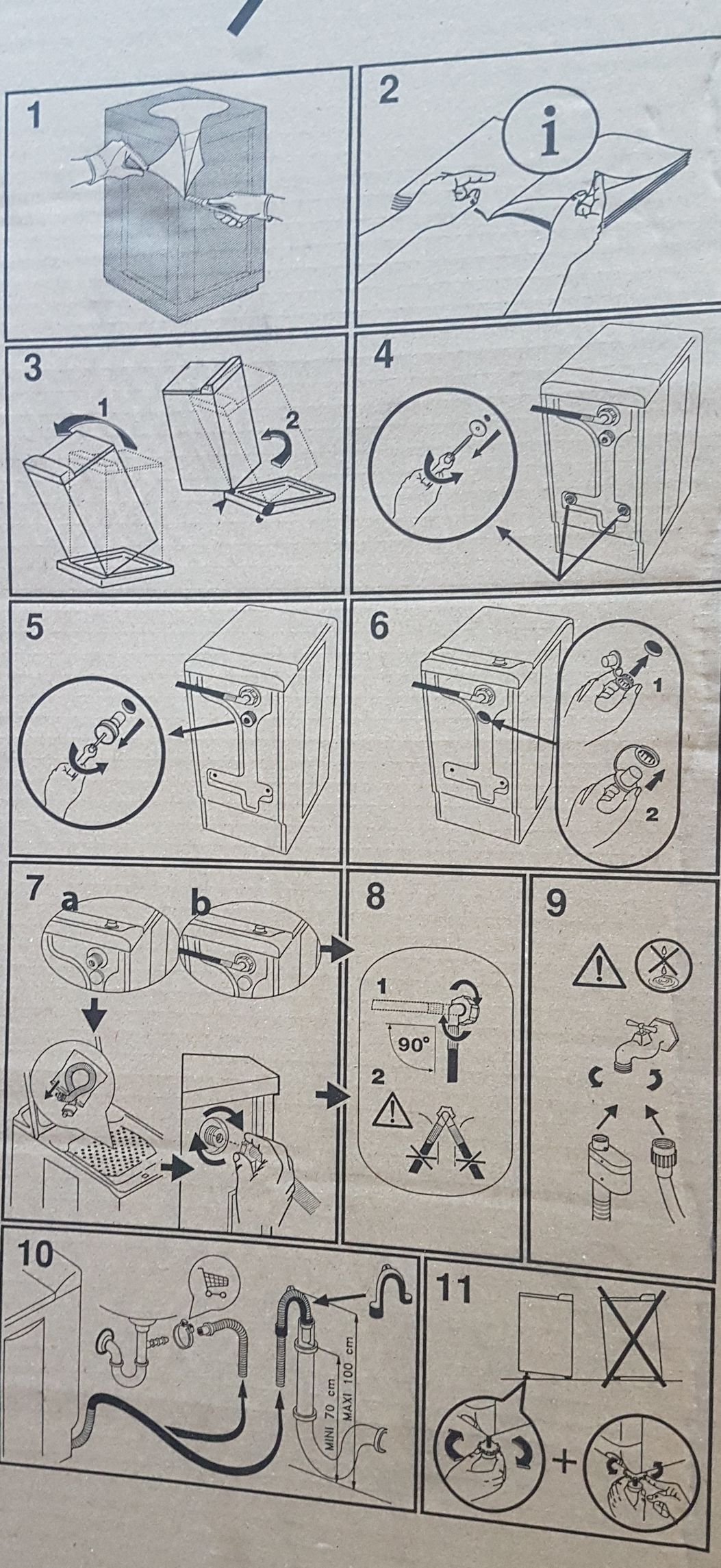 1

2

i

3

1

2

4

5

6

1

2

7 a

b

8

1

90°

2

9

10

MINI 70 cm

MAXI 100 cm

11

+