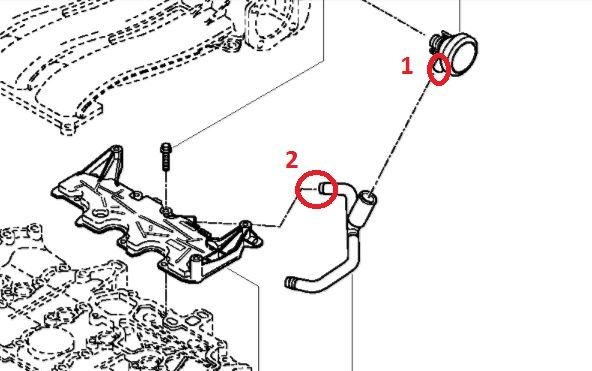 1

2