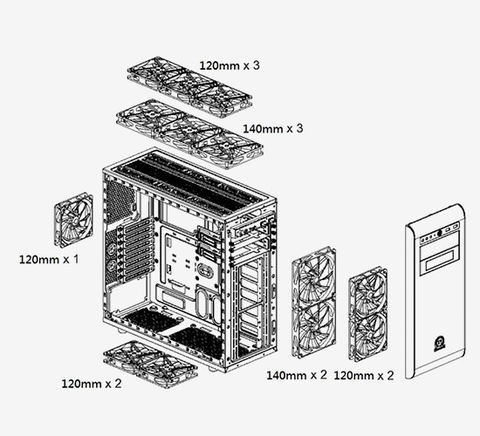 120mm x 3

140mm x 3

120mm x 1

120mm x 2

140mm x 2

120mm x 2