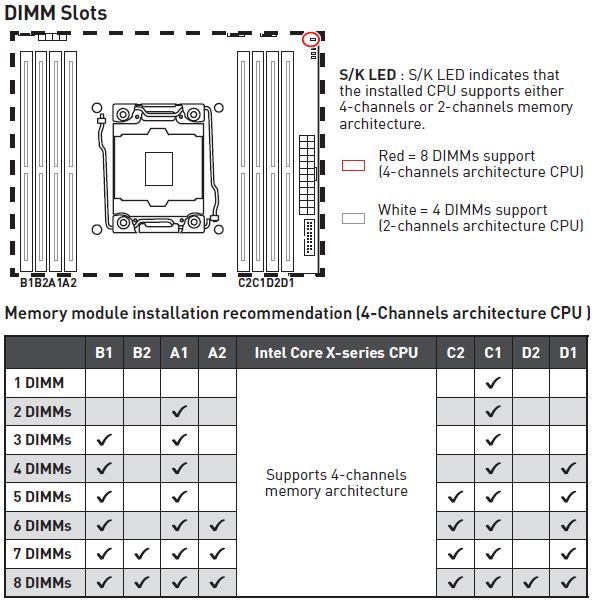 DIMM Slots

B1B2A1A2

C2C1D2D1

**S/K LED** : S/K LED indicates that the installed CPU supports either 4-channels or 2-channels memory architecture.

Red = 8 DIMMs support (4-channels architecture CPU)

White = 4 DIMMs support (2-channels architecture CPU)

Memory module installation recommendation (4-Channels architecture CPU )

| | B1 | B2 | A1 | A2 | Intel Core X-series CPU | C2 | C1 | D2 | D1 |
|---|---|---|---|---|---|---|---|---|---|
| 1 DIMM | | | | | Supports 4-channels memory architecture | | ✓ | | |
| 2 DIMMs | | | ✓ | | | | ✓ | | |
| 3 DIMMs | ✓ | | ✓ | | | | ✓ | | |
| 4 DIMMs | ✓ | | ✓ | | | | ✓ | | ✓ |
| 5 DIMMs | ✓ | | ✓ | | | ✓ | ✓ | | ✓ |
| 6 DIMMs | ✓ | | ✓ | ✓ | | ✓ | ✓ | | ✓ |
| 7 DIMMs | ✓ | ✓ | ✓ | ✓ | | ✓ | ✓ | | ✓ |
| 8 DIMMs | ✓ | ✓ | ✓ | ✓ | | ✓ | ✓ | ✓ | ✓ |