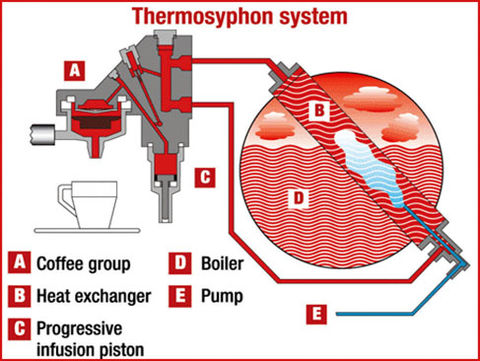 Thermosyphon system

A

B

C

D

E

A Coffee group
B Heat exchanger
C Progressive infusion piston
D Boiler
E Pump