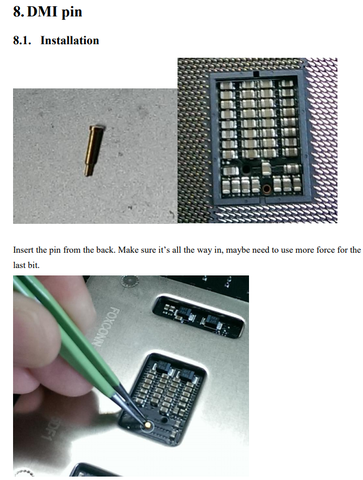 8. DMI pin

8.1. Installation

Insert the pin from the back. Make sure it's all the way in, maybe need to use more force for the last bit.

FOXCONN