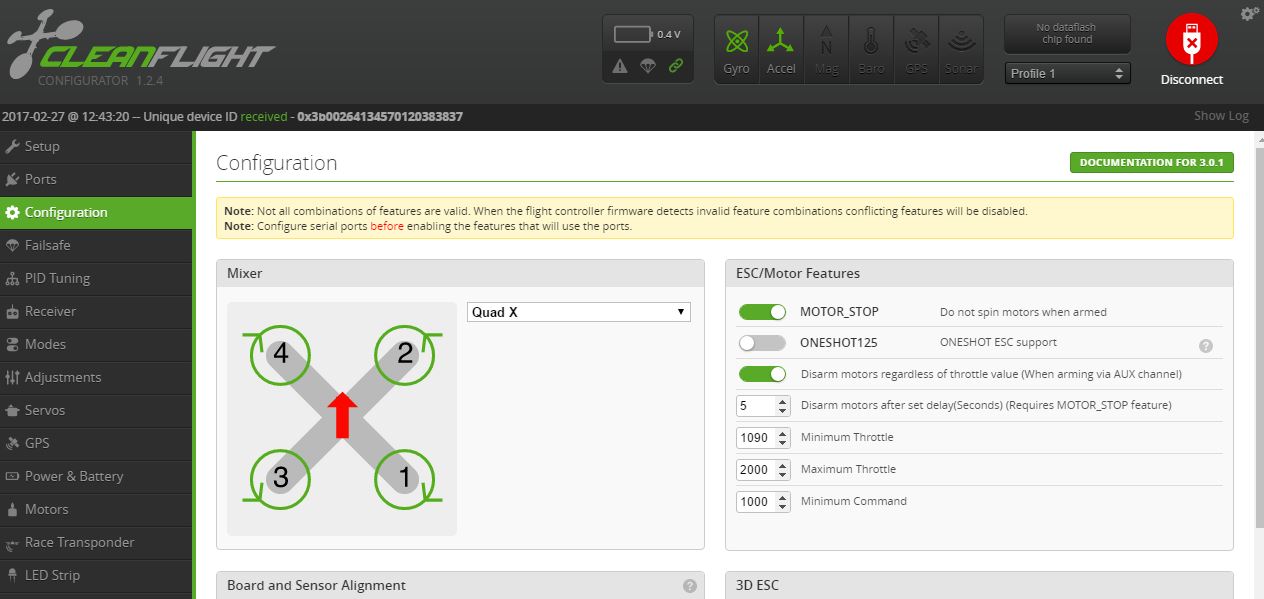 CLEANFLIGHT
CONFIGURATOR 1.2.4

0.4 V

Gyro Accel Mag Baro GPS Sonar

No dataflash chip found

Profile 1

Disconnect

2017-02-27 @ 12:43:20 -- Unique device ID received - 0x3b00264134570120383837

Show Log

Setup
Ports
Configuration
Failsafe
PID Tuning
Receiver
Modes
Adjustments
Servos
GPS
Power & Battery
Motors
Race Transponder
LED Strip

Configuration

DOCUMENTATION FOR 3.0.1

Note: Not all combinations of features are valid. When the flight controller firmware detects invalid feature combinations conflicting features will be disabled.
Note: Configure serial ports before enabling the features that will use the ports.

Mixer

Quad X

4 2 3 1

ESC/Motor Features

MOTOR_STOP Do not spin motors when armed

ONESHOT125 ONESHOT ESC support

Disarm motors regardless of throttle value (When arming via AUX channel)

5 Disarm motors after set delay(Seconds) (Requires MOTOR_STOP feature)

1090 Minimum Throttle

2000 Maximum Throttle

1000 Minimum Command

Board and Sensor Alignment

3D ESC