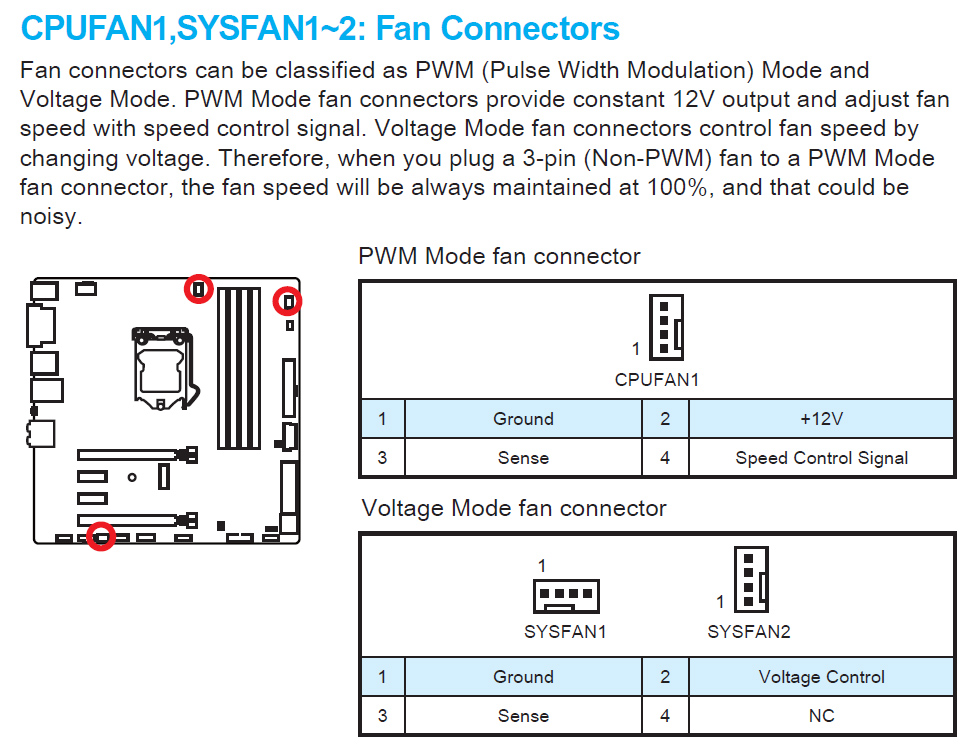 CPUFAN1,SYSFAN1~2: Fan Connectors

Fan connectors can be classified as PWM (Pulse Width Modulation) Mode and Voltage Mode. PWM Mode fan connectors provide constant 12V output and adjust fan speed with speed control signal. Voltage Mode fan connectors control fan speed by changing voltage. Therefore, when you plug a 3-pin (Non-PWM) fan to a PWM Mode fan connector, the fan speed will be always maintained at 100%, and that could be noisy.

PWM Mode fan connector

1

CPUFAN1

| 1 | Ground | 2 | +12V |
|---|---|---|---|
| 3 | Sense | 4 | Speed Control Signal |

Voltage Mode fan connector

1

SYSFAN1

1

SYSFAN2

| 1 | Ground | 2 | Voltage Control |
|---|---|---|---|
| 3 | Sense | 4 | NC |