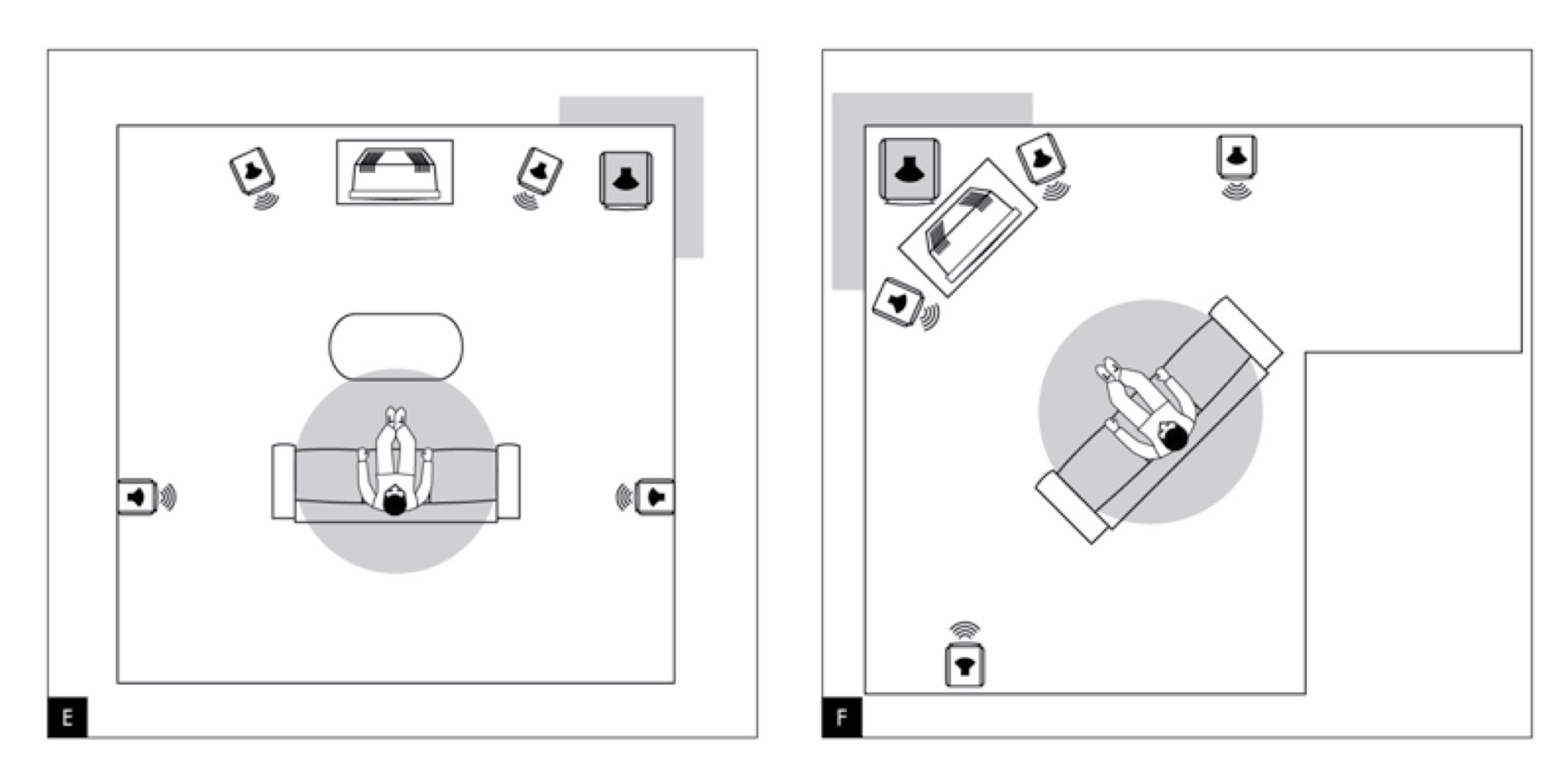 E

F