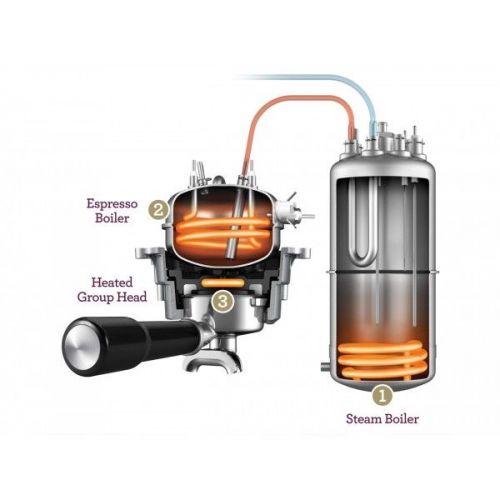 Espresso Boiler
2
Heated Group Head
3
1
Steam Boiler