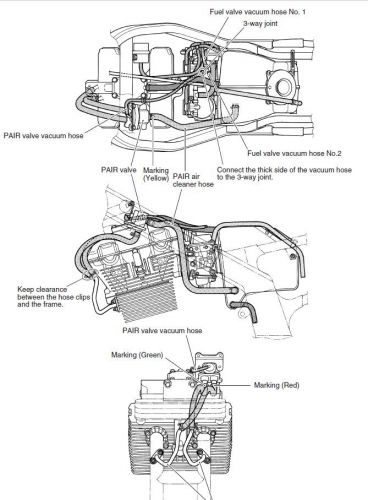 Fuel valve vacuum hose No. 1
3-way joint
PAIR valve vacuum hose
Fuel valve vacuum hose No.2
PAIR valve
Marking (Yellow)
PAIR air cleaner hose
Connect the thick side of the vacuum hose to the 3-way joint.
Keep clearance between the hose clips and the frame.
PAIR valve vacuum hose
Marking (Green)
Marking (Red)