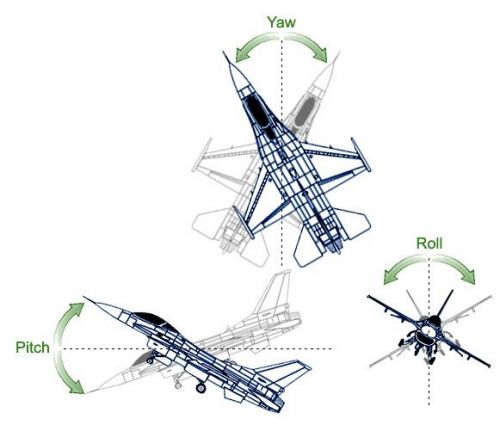 Yaw

Roll

Pitch