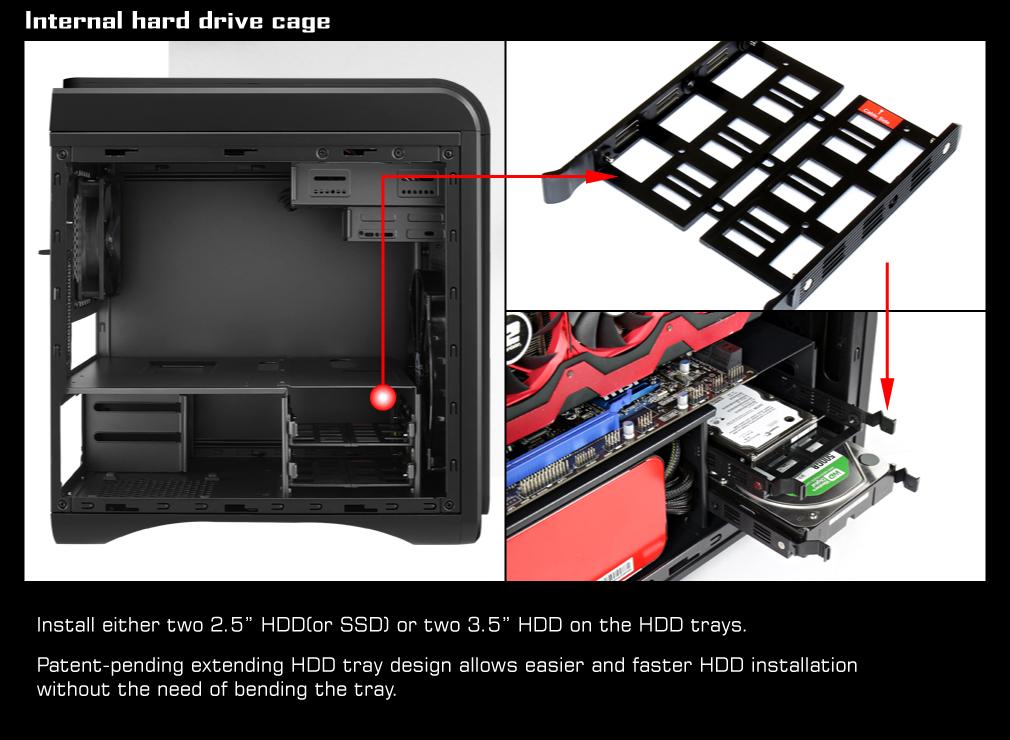 Internal hard drive cage

Install either two 2.5" HDD(or SSD) or two 3.5" HDD on the HDD trays.

Patent-pending extending HDD tray design allows easier and faster HDD installation without the need of bending the tray.