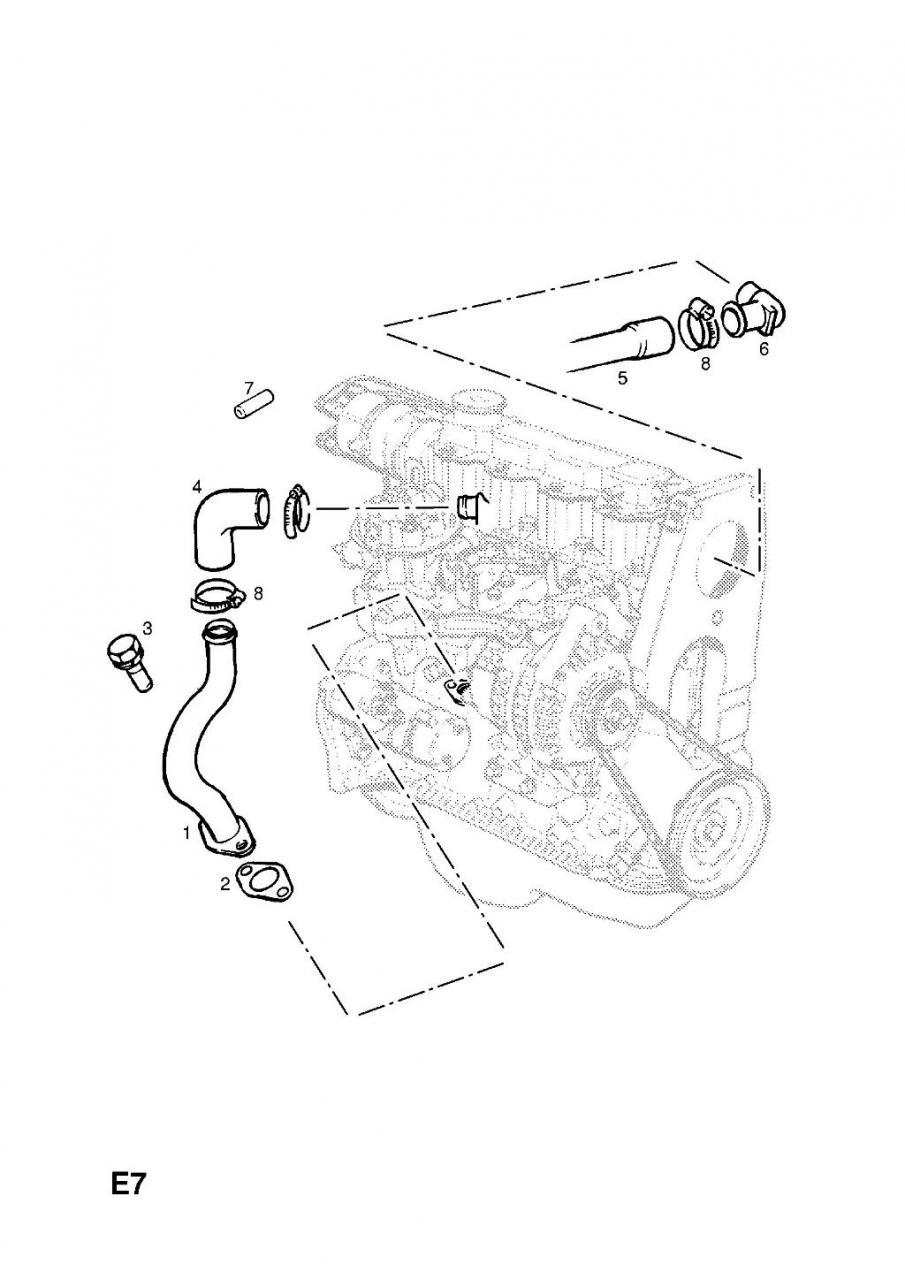 5
8
6
7
4
8
3
1
2
E7