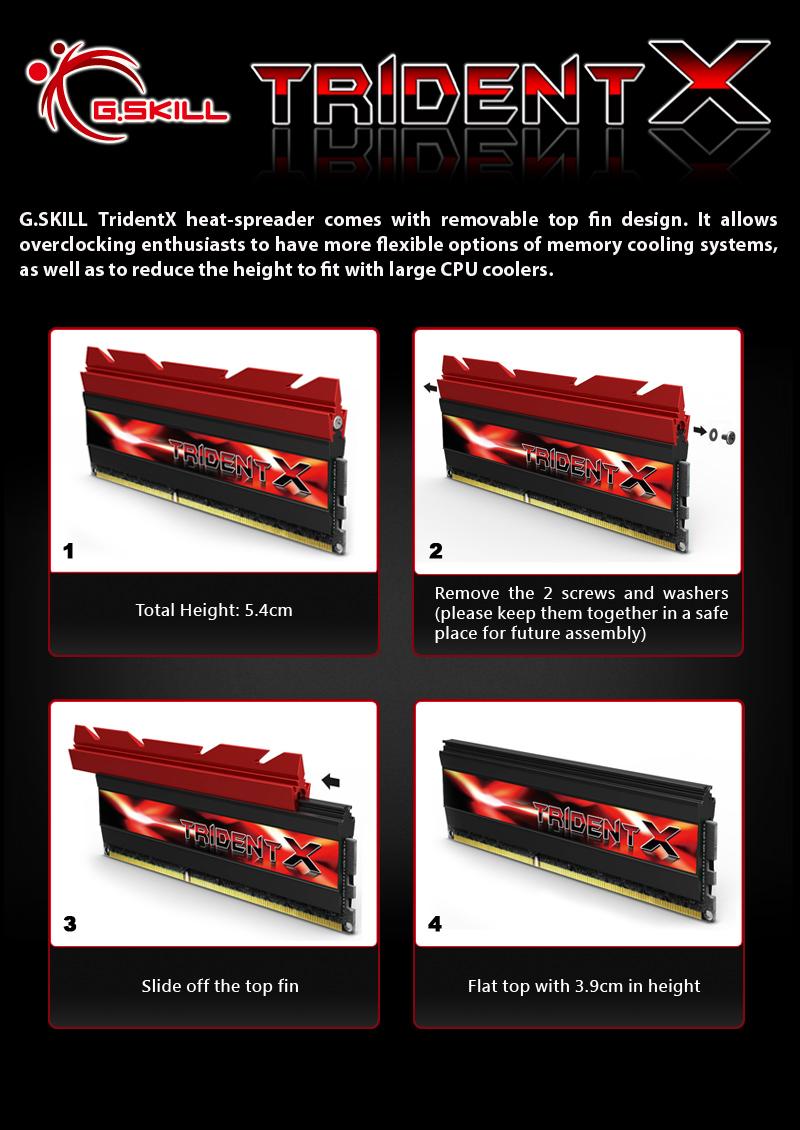 G.SKILL

TRIDENTX

G.SKILL TridentX heat-spreader comes with removable top fin design. It allows overclocking enthusiasts to have more flexible options of memory cooling systems, as well as to reduce the height to fit with large CPU coolers.

TRIDENTX

1

Total Height: 5.4cm

TRIDENTX

2

Remove the 2 screws and washers (please keep them together in a safe place for future assembly)

TRIDENTX

3

Slide off the top fin

TRIDENTX

4

Flat top with 3.9cm in height