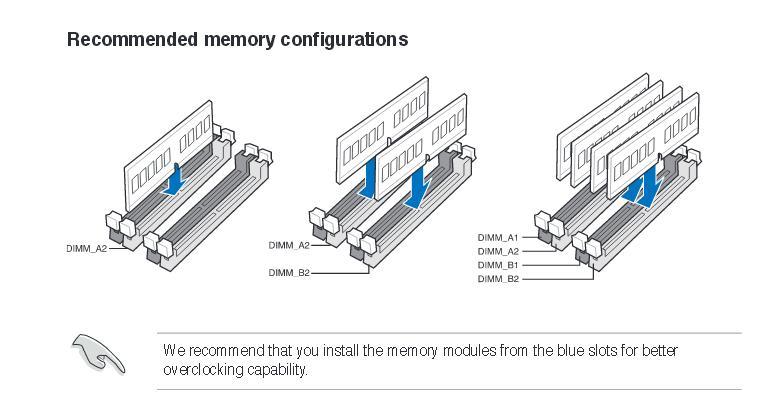 Recommended memory configurations

DIMM_A2

DIMM_A2
DIMM_B2

DIMM_A1
DIMM_A2
DIMM_B1
DIMM_B2

We recommend that you install the memory modules from the blue slots for better overclocking capability.