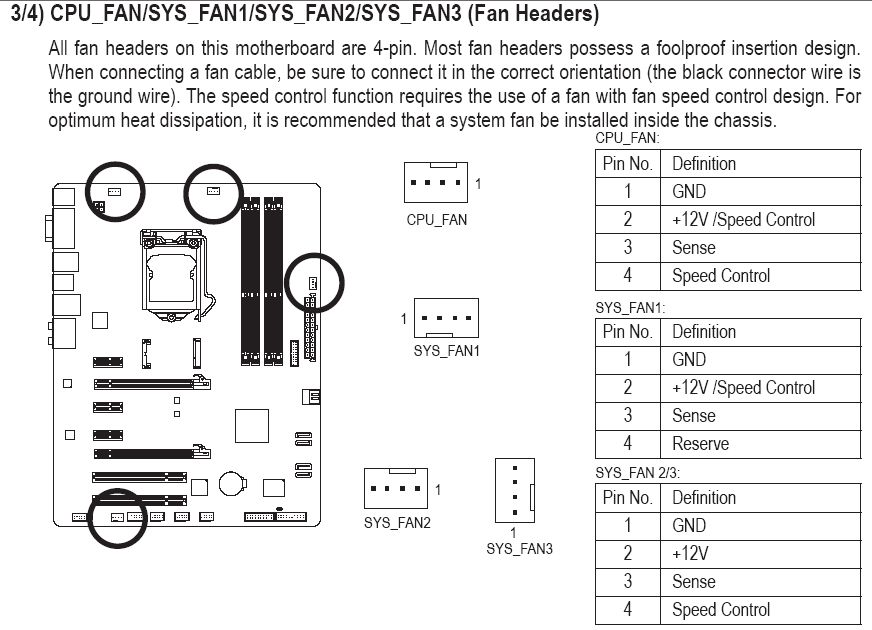 3/4) CPU_FAN/SYS_FAN1/SYS_FAN2/SYS_FAN3 (Fan Headers)

All fan headers on this motherboard are 4-pin. Most fan headers possess a foolproof insertion design. When connecting a fan cable, be sure to connect it in the correct orientation (the black connector wire is the ground wire). The speed control function requires the use of a fan with fan speed control design. For optimum heat dissipation, it is recommended that a system fan be installed inside the chassis.

1
CPU_FAN

1
SYS_FAN1

1
SYS_FAN2

1
SYS_FAN3

CPU_FAN:

| Pin No. | Definition |
|---|---|
| 1 | GND |
| 2 | +12V /Speed Control |
| 3 | Sense |
| 4 | Speed Control |

SYS_FAN1:

| Pin No. | Definition |
|---|---|
| 1 | GND |
| 2 | +12V /Speed Control |
| 3 | Sense |
| 4 | Reserve |

SYS_FAN 2/3:

| Pin No. | Definition |
|---|---|
| 1 | GND |
| 2 | +12V |
| 3 | Sense |
| 4 | Speed Control |