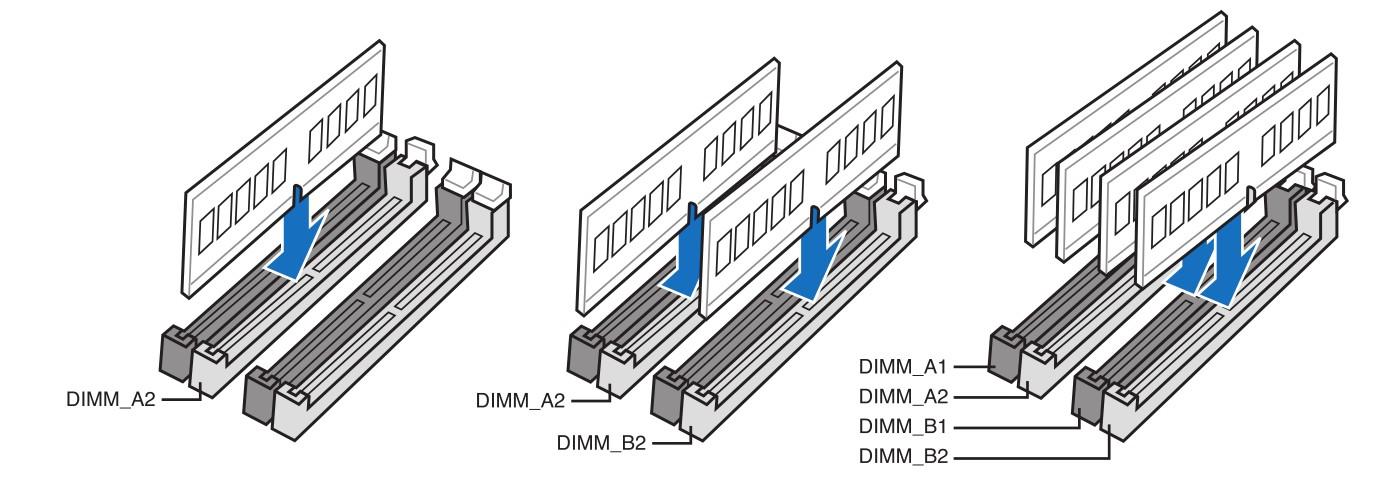 DIMM_A2

DIMM_A2

DIMM_B2

DIMM_A1
DIMM_A2
DIMM_B1
DIMM_B2