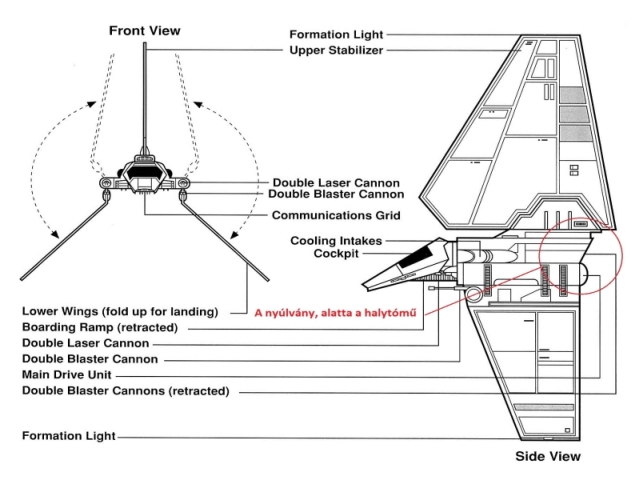 Front View

Formation Light
Upper Stabilizer

Double Laser Cannon
Double Blaster Cannon
Communications Grid

Cooling Intakes
Cockpit

Lower Wings (fold up for landing)
A nyúlvány, alatta a halytómű
Boarding Ramp (retracted)
Double Laser Cannon
Double Blaster Cannon
Main Drive Unit
Double Blaster Cannons (retracted)

Formation Light

Side View