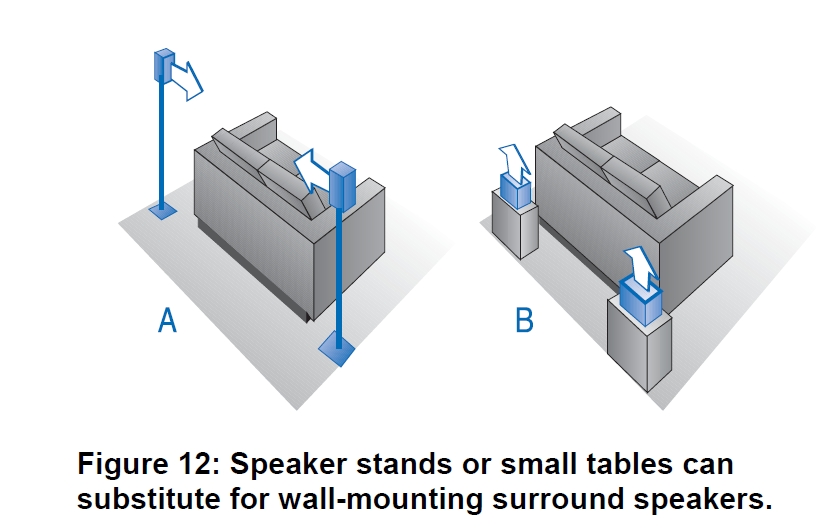 A

B

Figure 12: Speaker stands or small tables can substitute for wall-mounting surround speakers.