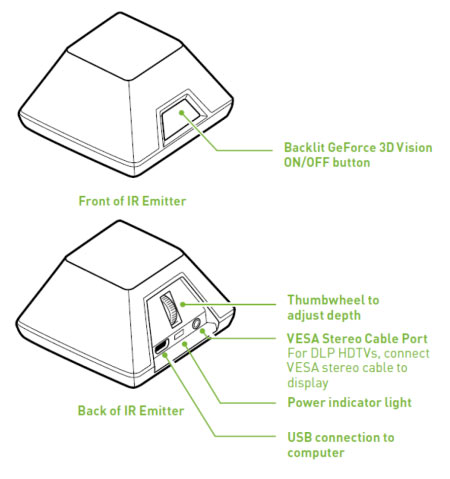 Backlit GeForce 3D Vision ON/OFF button

Front of IR Emitter

Thumbwheel to adjust depth

VESA Stereo Cable Port
For DLP HDTVs, connect VESA stereo cable to display

Power indicator light

Back of IR Emitter

USB connection to computer