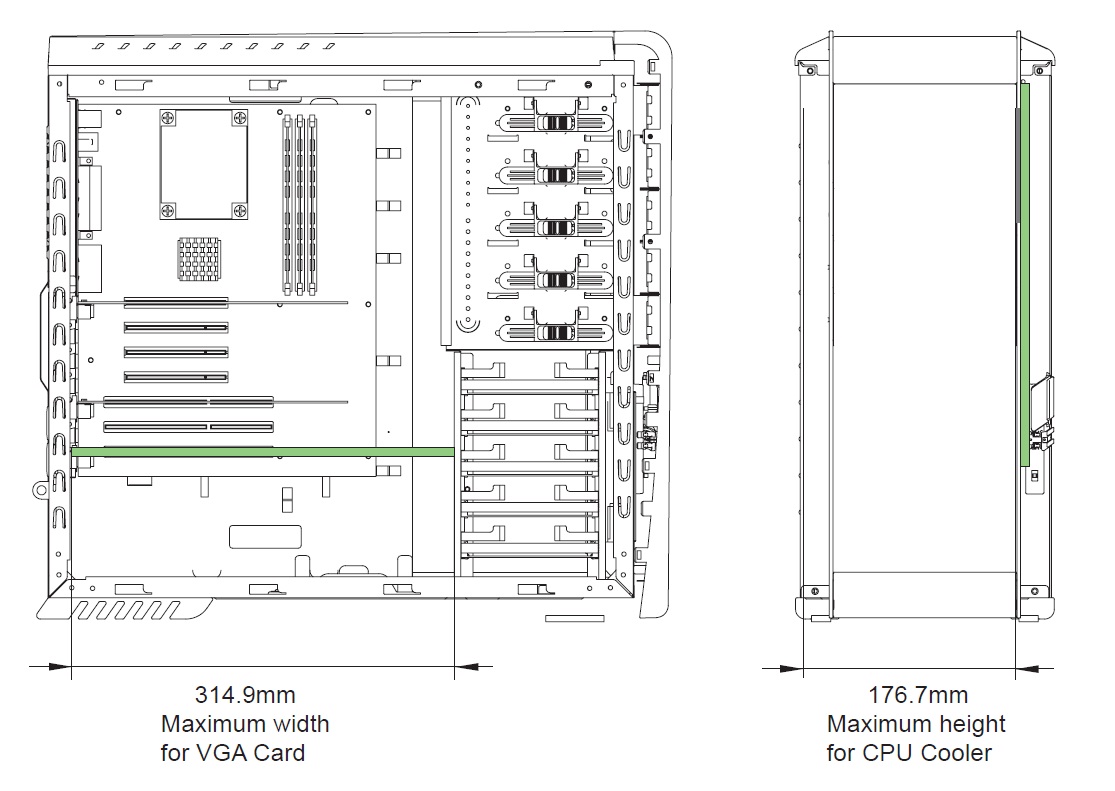 314.9mm
Maximum width
for VGA Card

176.7mm
Maximum height
for CPU Cooler