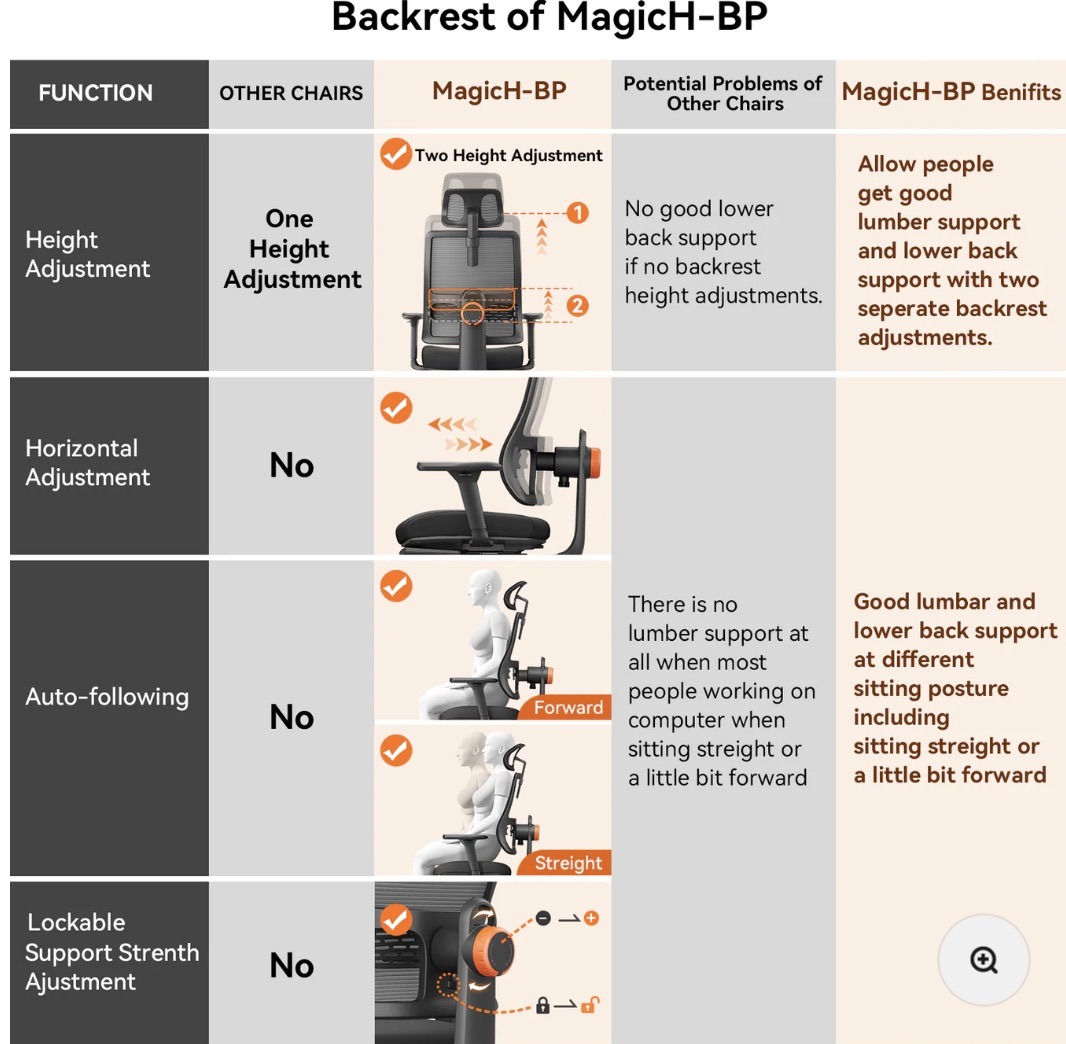 Backrest of MagicH-BP

| FUNCTION | OTHER CHAIRS | MagicH-BP | Potential Problems of Other Chairs | MagicH-BP Benifits |
|---|---|---|---|---|
| Height Adjustment | One Height Adjustment | Two Height Adjustment 1 2 | No good lower back support if no backrest height adjustments. | Allow people get good lumber support and lower back support with two seperate backrest adjustments. |
| Horizontal Adjustment | No | | There is no lumber support at all when most people working on computer when sitting streight or a little bit forward | Good lumbar and lower back support at different sitting posture including sitting streight or a little bit forward |
| Auto-following | No | Forward Streight | | |
| Lockable Support Strenth Ajustment | No | | | |