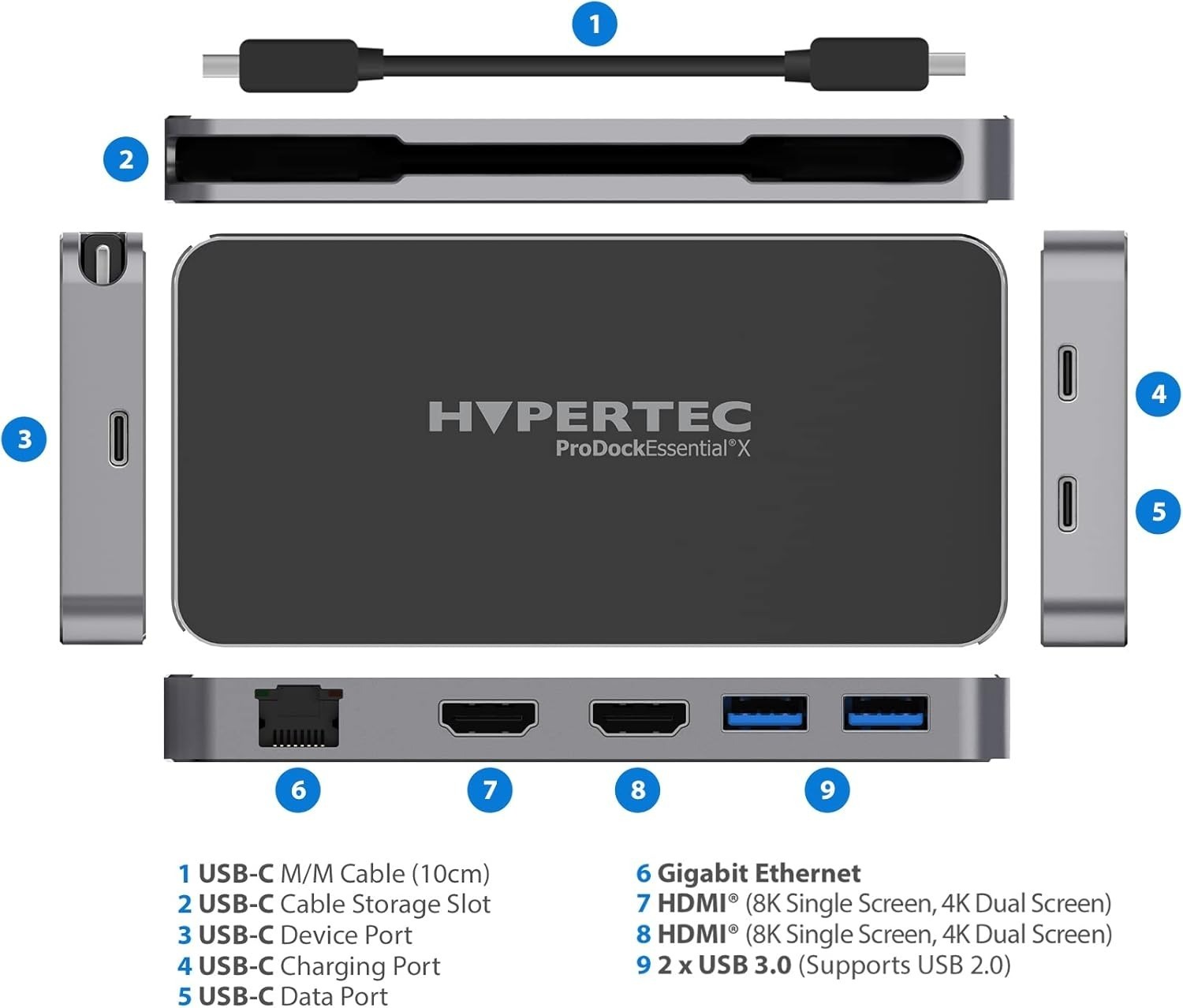 1

2

3

HYPERTEC
ProDockEssential® X

4

5

6 7 8 9

1 USB-C M/M Cable (10cm)
2 USB-C Cable Storage Slot
3 USB-C Device Port
4 USB-C Charging Port
5 USB-C Data Port

6 Gigabit Ethernet
7 HDMI® (8K Single Screen, 4K Dual Screen)
8 HDMI® (8K Single Screen, 4K Dual Screen)
9 2 x USB 3.0 (Supports USB 2.0)