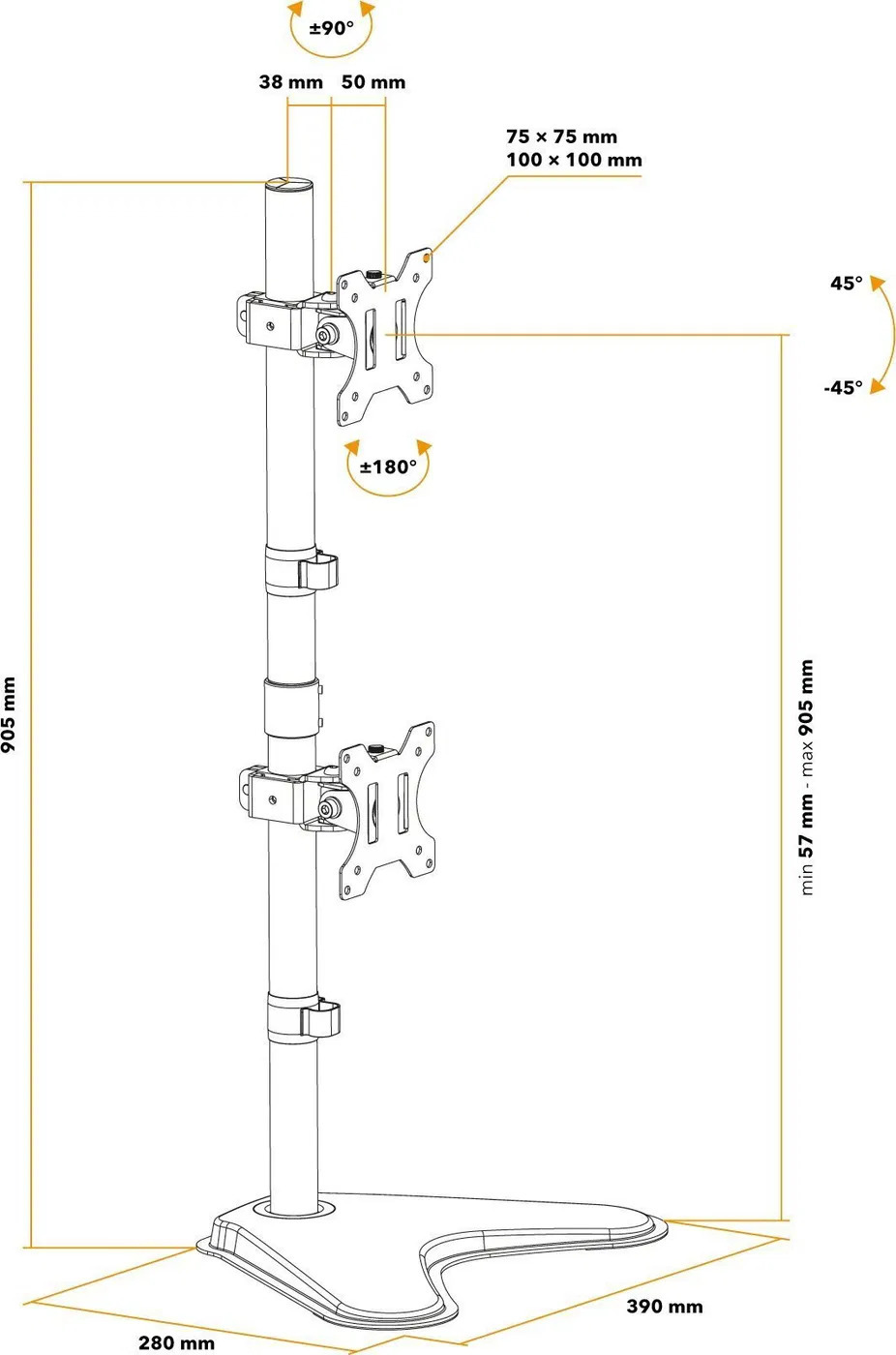 ±90°

38 mm

50 mm

75 × 75 mm
100 × 100 mm

45°

-45°

±180°

905 mm

min 57 mm - max 905 mm

390 mm

280 mm