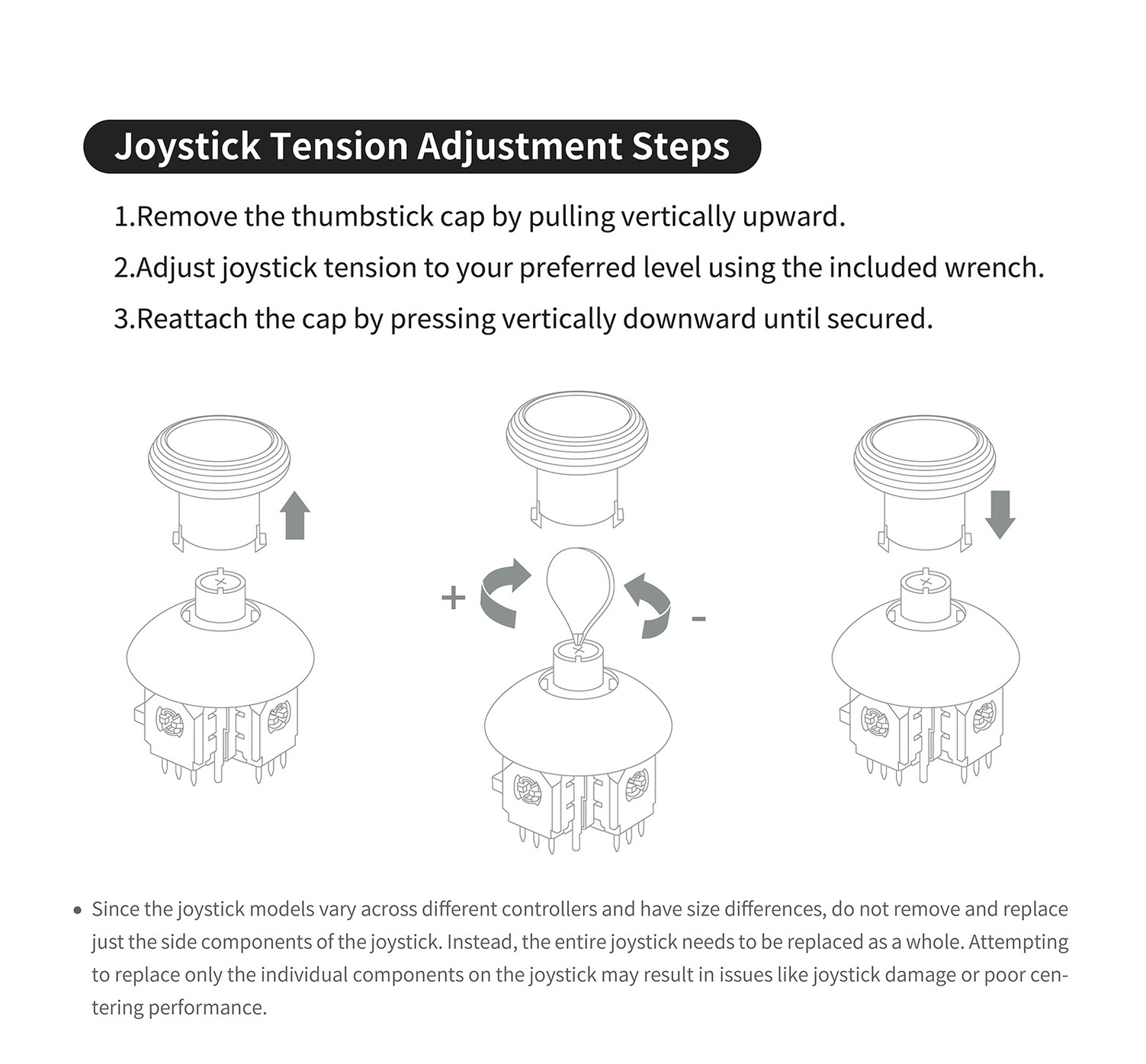 Joystick Tension Adjustment Steps

1.Remove the thumbstick cap by pulling vertically upward.

2.Adjust joystick tension to your preferred level using the included wrench.

3.Reattach the cap by pressing vertically downward until secured.

+

-

• Since the joystick models vary across different controllers and have size differences, do not remove and replace just the side components of the joystick. Instead, the entire joystick needs to be replaced as a whole. Attempting to replace only the individual components on the joystick may result in issues like joystick damage or poor centering performance.