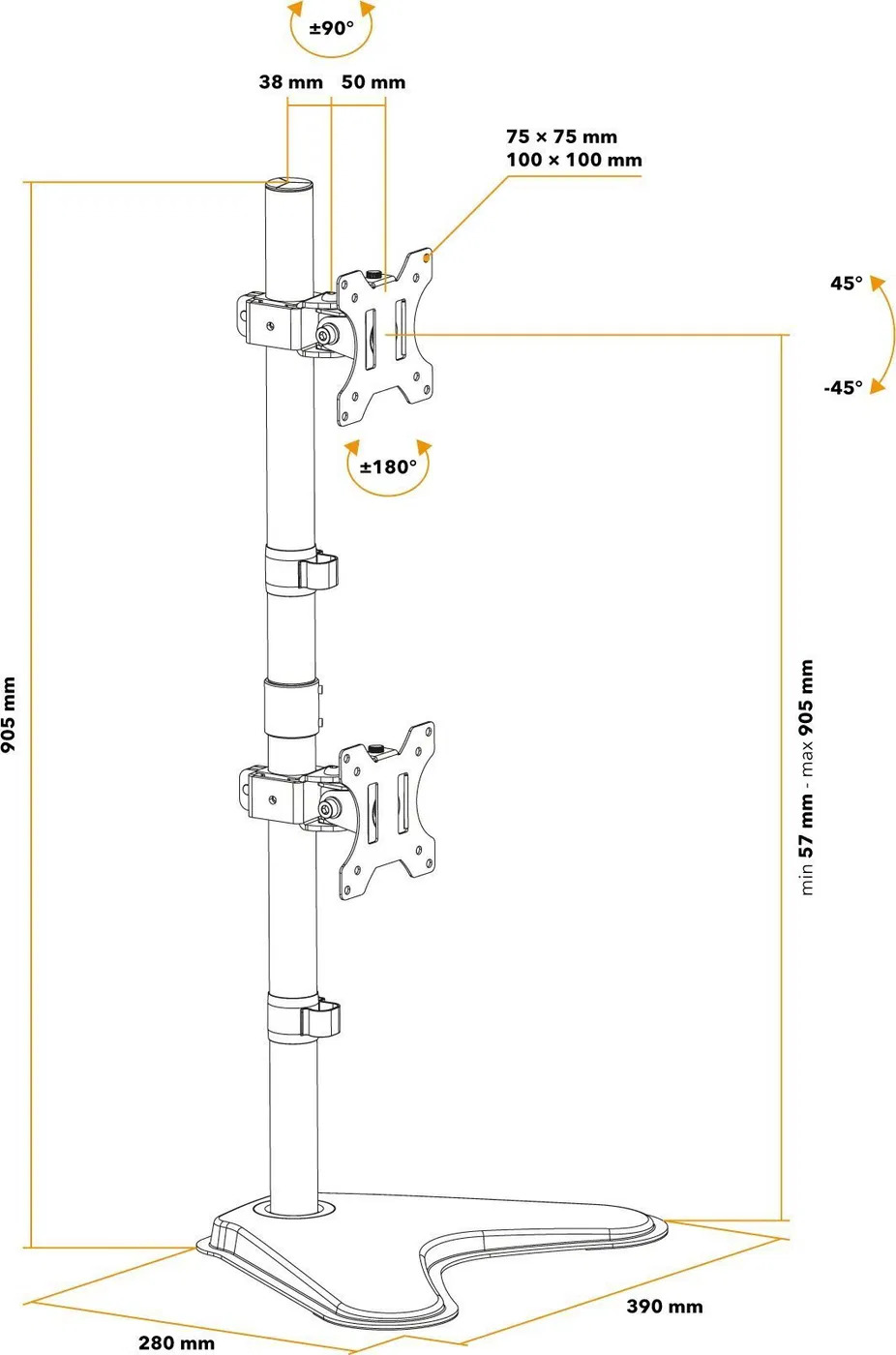 ±90°

38 mm 50 mm

75 × 75 mm
100 × 100 mm

45°

-45°

±180°

905 mm

min 57 mm - max 905 mm

390 mm

280 mm