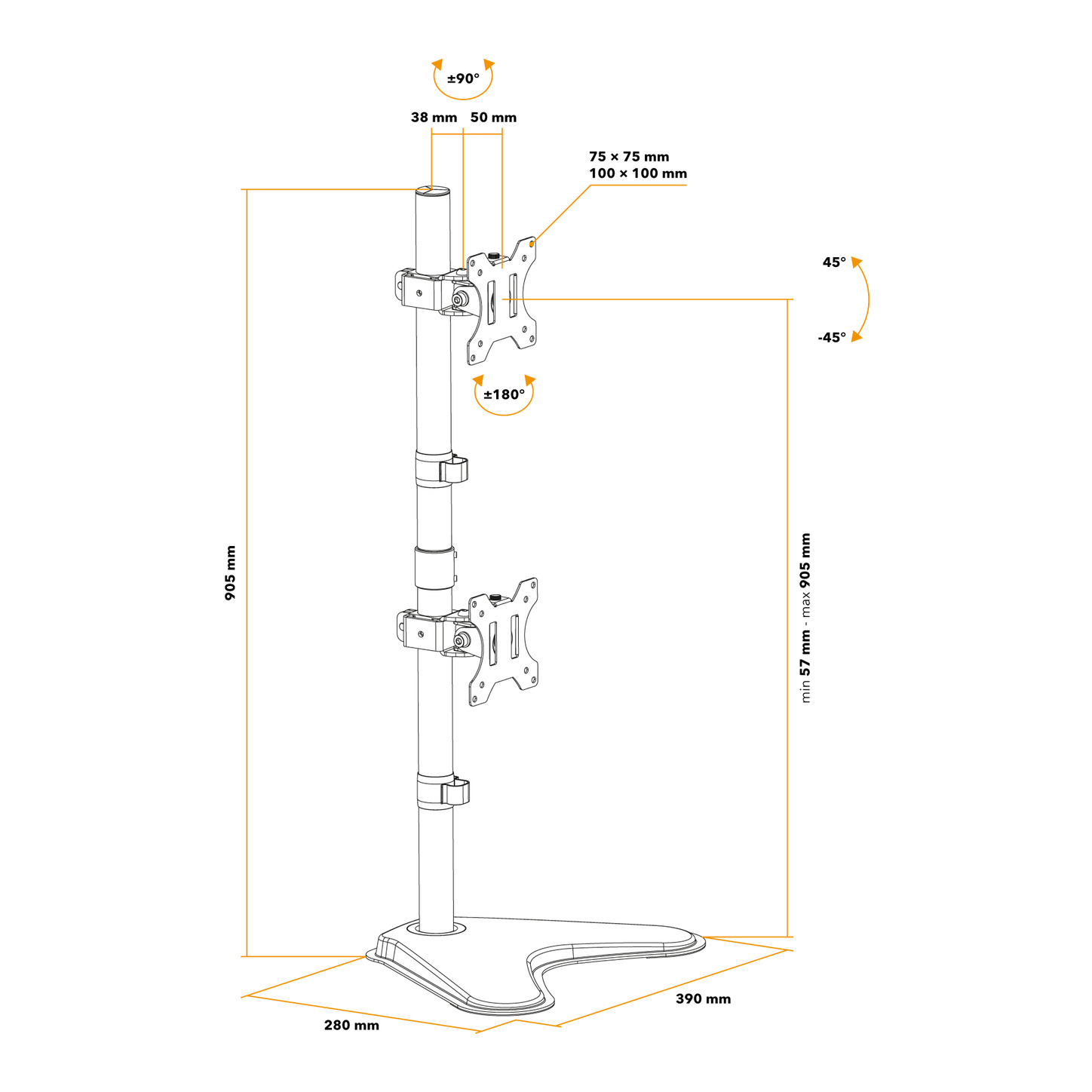 ±90°

38 mm 50 mm

75 × 75 mm
100 × 100 mm

45°

-45°

±180°

905 mm

min 57 mm - max 905 mm

390 mm

280 mm