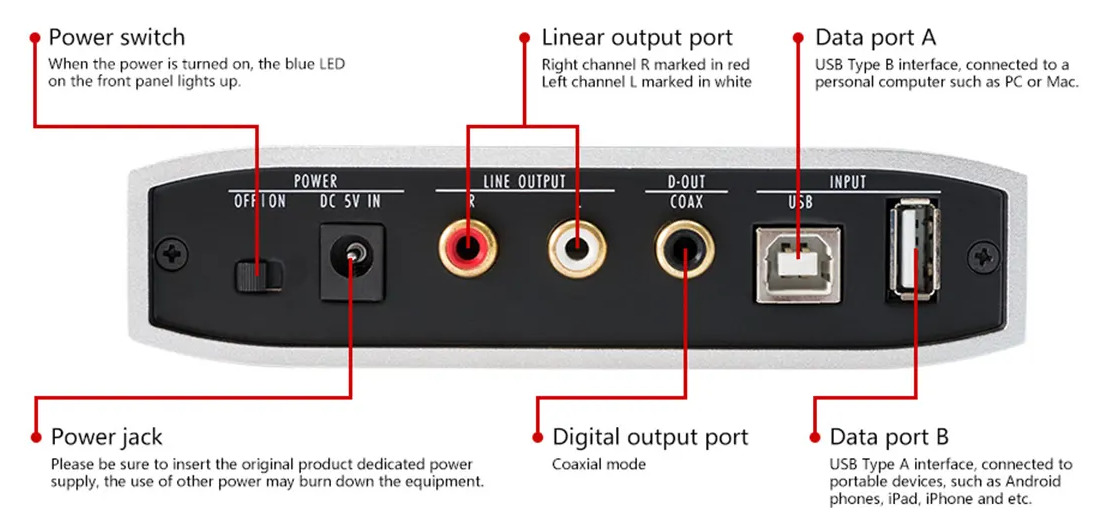 Power switch
When the power is turned on, the blue LED on the front panel lights up.

Linear output port
Right channel R marked in red
Left channel L marked in white

Data port A
USB Type B interface, connected to a personal computer such as PC or Mac.

POWER
OFF ON
DC 5V IN
LINE OUTPUT
R
L
D-OUT
COAX
INPUT
USB

Power jack
Please be sure to insert the original product dedicated power supply, the use of other power may burn down the equipment.

Digital output port
Coaxial mode

Data port B
USB Type A interface, connected to portable devices, such as Android phones, iPad, iPhone and etc.