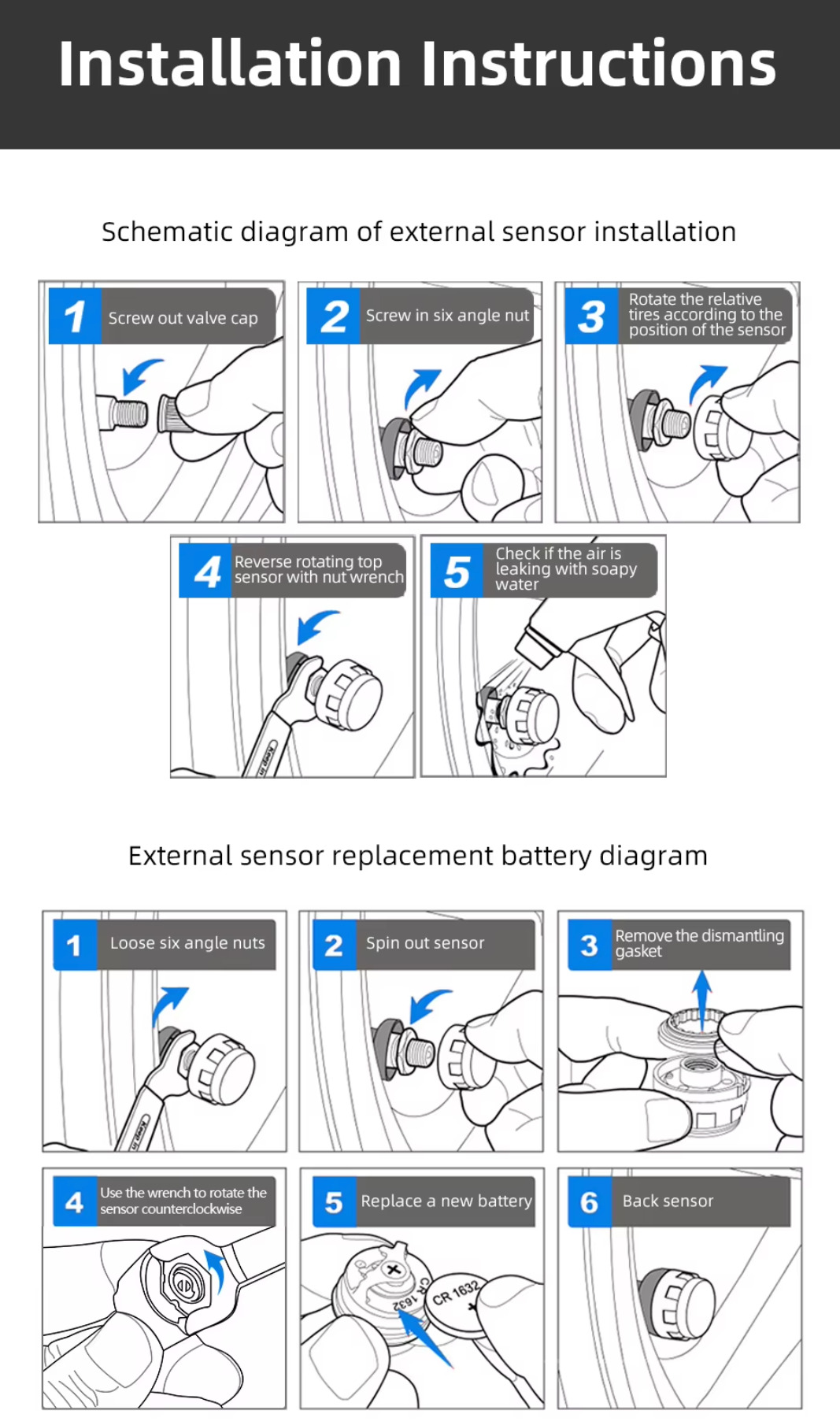 Installation Instructions

Schematic diagram of external sensor installation

1 Screw out valve cap

2 Screw in six angle nut

3 Rotate the relative tires according to the position of the sensor

4 Reverse rotating top sensor with nut wrench

5 Check if the air is leaking with soapy water

External sensor replacement battery diagram

1 Loose six angle nuts

2 Spin out sensor

3 Remove the dismantling gasket

4 Use the wrench to rotate the sensor counterclockwise

5 Replace a new battery

CR 1632

CR 1632

6 Back sensor