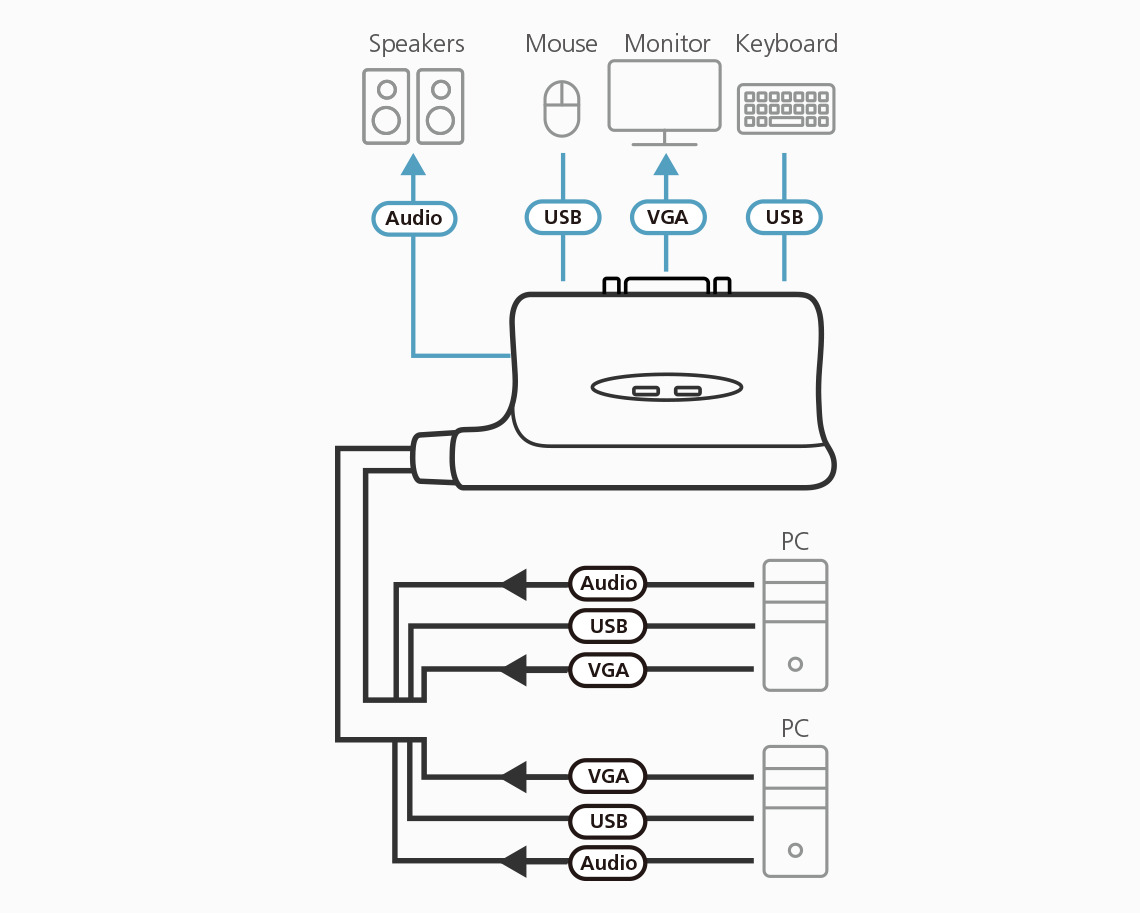 Speakers
Mouse
Monitor
Keyboard
Audio
USB
VGA
USB
PC
Audio
USB
VGA
PC
VGA
USB
Audio