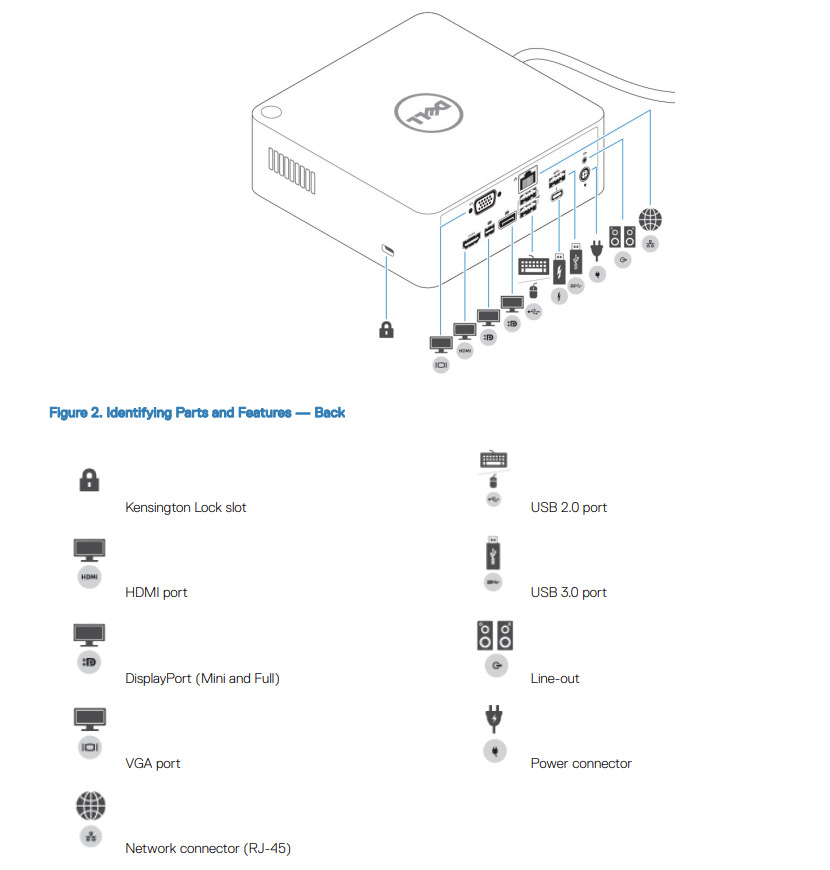 DELL

HDMI

Figure 2. Identifying Parts and Features — Back

Kensington Lock slot

HDMI

HDMI port

DisplayPort (Mini and Full)

VGA port

Network connector (RJ-45)

USB 2.0 port

USB 3.0 port

Line-out

Power connector