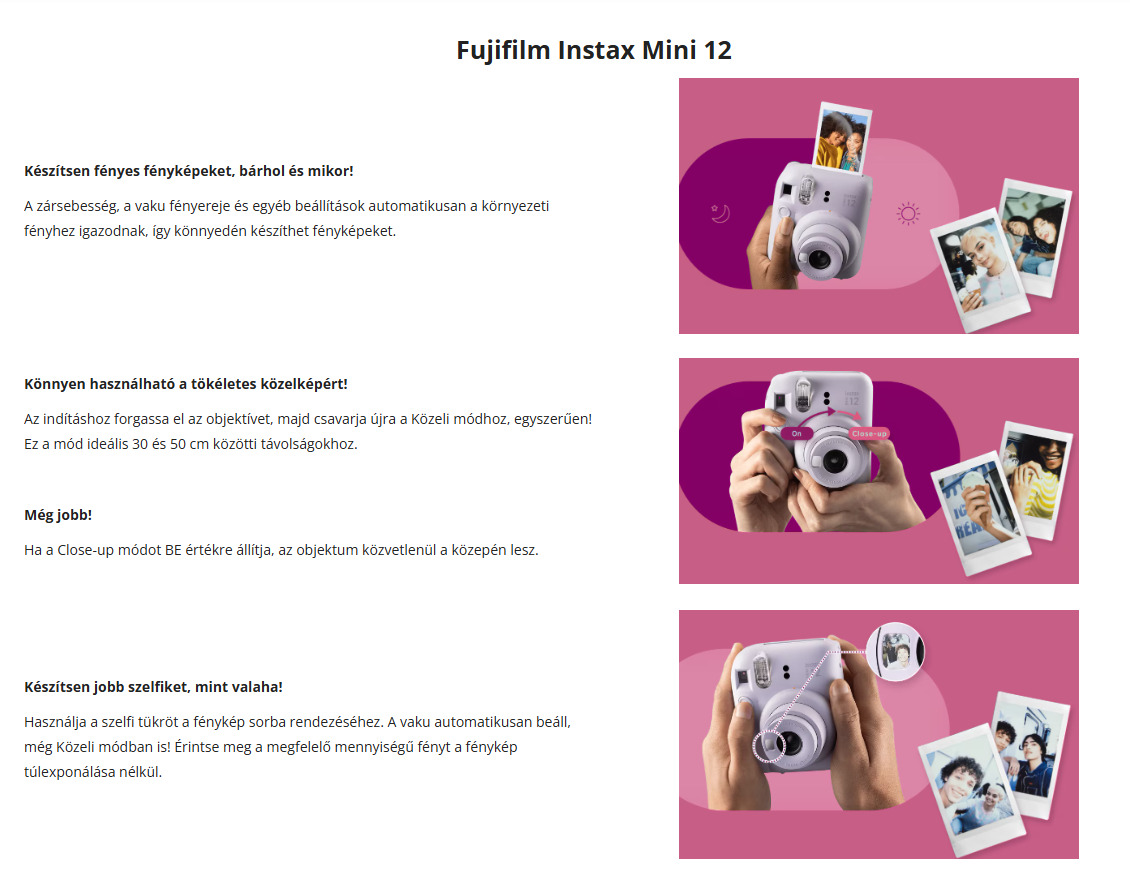 Fujifilm Instax Mini 12

Készítsen fényes fényképeket, bárhol és mikor!

A zársebesség, a vaku fényereje és egyéb beállítások automatikusan a környezeti fényhez igazodnak, így könnyedén készíthet fényképeket.

Könnyen használható a tökéletes közelképért!

Az indításhoz forgassa el az objektívet, majd csavarja újra a Közeli módhoz, egyszerűen! Ez a mód ideális 30 és 50 cm közötti távolságokhoz.

On

Close-up

Még jobb!

Ha a Close-up módot BE értékre állítja, az objektum közvetlenül a közepén lesz.

Készítsen jobb szelfiket, mint valaha!

Használja a szelfi tükröt a fénykép sorba rendezéséhez. A vaku automatikusan beáll, még Közeli módban is! Érintse meg a megfelelő mennyiségű fényt a fénykép túlexponálása nélkül.