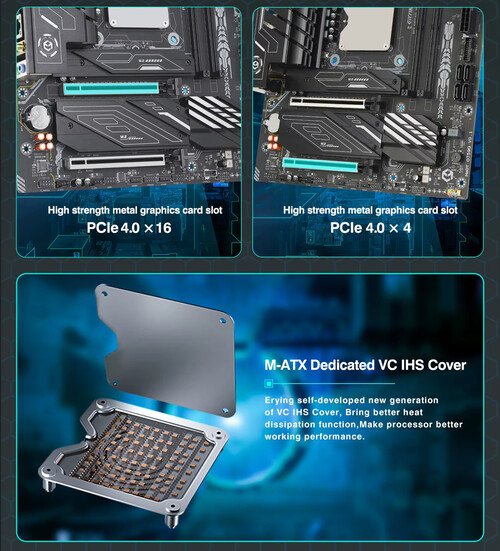 High strength metal graphics card slot
PCIe 4.0 ×16

High strength metal graphics card slot
PCIe 4.0 × 4

M-ATX Dedicated VC IHS Cover

Erying self-developed new generation of VC IHS Cover, Bring better heat dissipation function,Make processor better working performance.