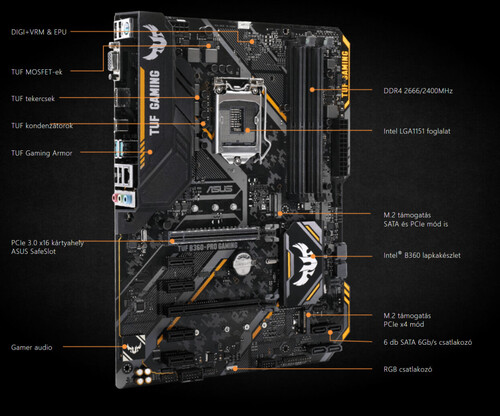 DIGI+VRM & EPU

TUF MOSFET-ek

TUF tekercsek

TUF kondenzátorok

TUF Gaming Armor

PCIe 3.0 x16 kártyahely
ASUS SafeSlot

Gamer audio

TUF GAMING

ASUS

TUF B360-PRO GAMING

TUF GAMING

DDR4 2666/2400MHz

Intel LGA1151 foglalat

M.2 támogatás
SATA és PCIe mód is

Intel® B360 lapkakészlet

M.2 támogatás
PCIe x4 mód

6 db SATA 6Gb/s csatlakozó

RGB csatlakozó