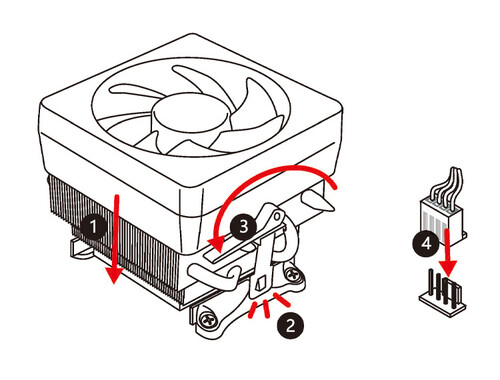 1
3
2
4