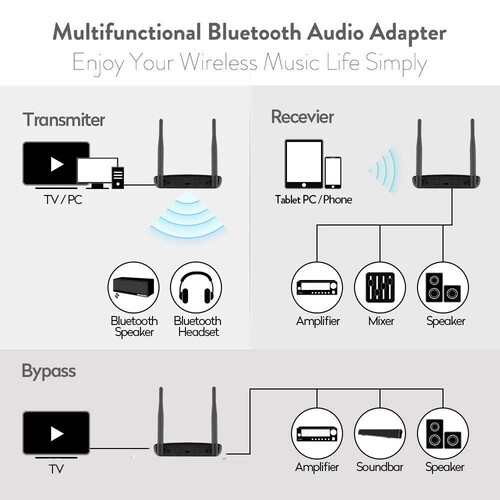 Multifunctional Bluetooth Audio Adapter
Enjoy Your Wireless Music Life Simply

Transmiter

TV / PC

Bluetooth Speaker

Bluetooth Headset

Recevier

Tablet PC / Phone

Amplifier

Mixer

Speaker

Bypass

TV

Amplifier

Soundbar

Speaker