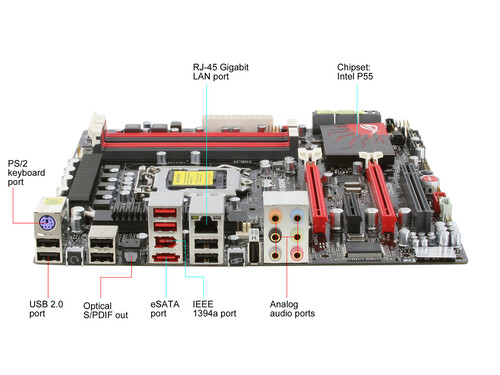 RJ-45 Gigabit LAN port

Chipset: Intel P55

PS/2 keyboard port

USB 2.0 port

Optical S/PDIF out

eSATA port

IEEE 1394a port

Analog audio ports